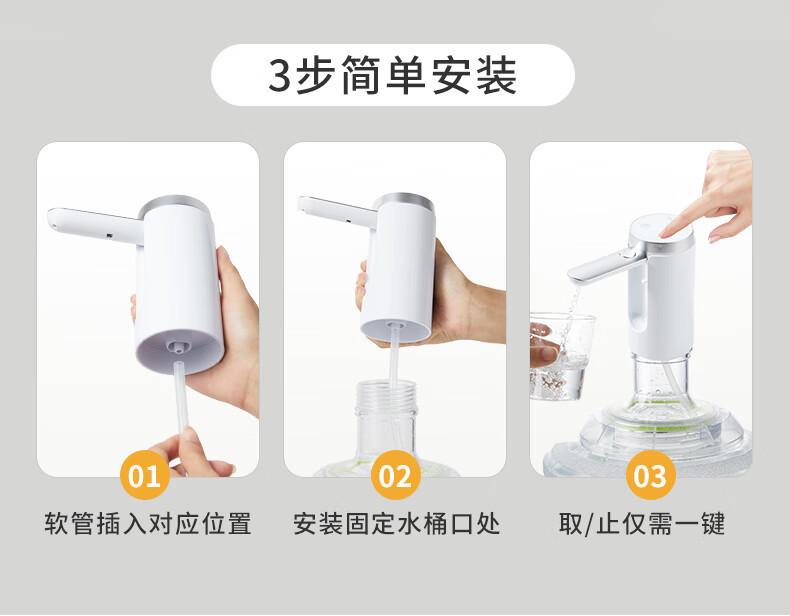 3步简单安装

01
软管插入对应位置

02
安装固定水桶口处

03
取/止仅需一键