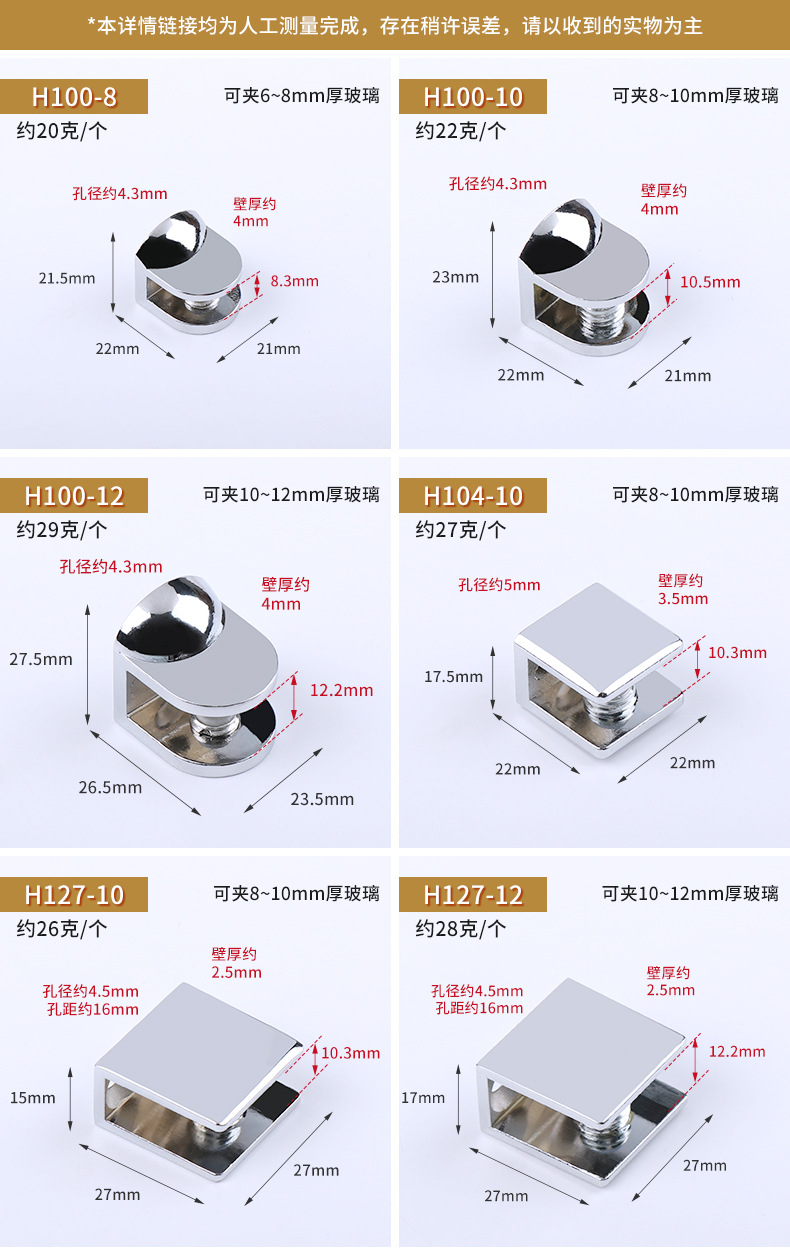 *本详情链接均为人工测量完成，存在稍许误差，请以收到的实物为主

H100-8
可夹6~8mm厚玻璃
约20克/个
孔径约4.3mm
壁厚约 4mm
21.5mm
8.3mm
22mm
21mm

H100-10
可夹8~10mm厚玻璃
约22克/个
孔径约4.3mm
壁厚约 4mm
23mm
10.5mm
22mm
21mm

H100-12
可夹10~12mm厚玻璃
约29克/个
孔径约4.3mm
壁厚约 4mm
27.5mm
12.2mm
26.5mm
23.5mm

H104-10
可夹8~10mm厚玻璃
约27克/个
孔径约5mm
壁厚约 3.5mm
17.5mm
10.3mm
22mm
22mm

H127-10
可夹8~10mm厚玻璃
约26克/个
壁厚约 2.5mm
孔径约4.5mm
孔距约16mm
10.3mm
15mm
27mm
27mm

H127-12
可夹10~12mm厚玻璃
约28克/个
壁厚约 2.5mm
孔径约4.5mm
孔距约16mm
12.2mm
17mm
27mm
27mm