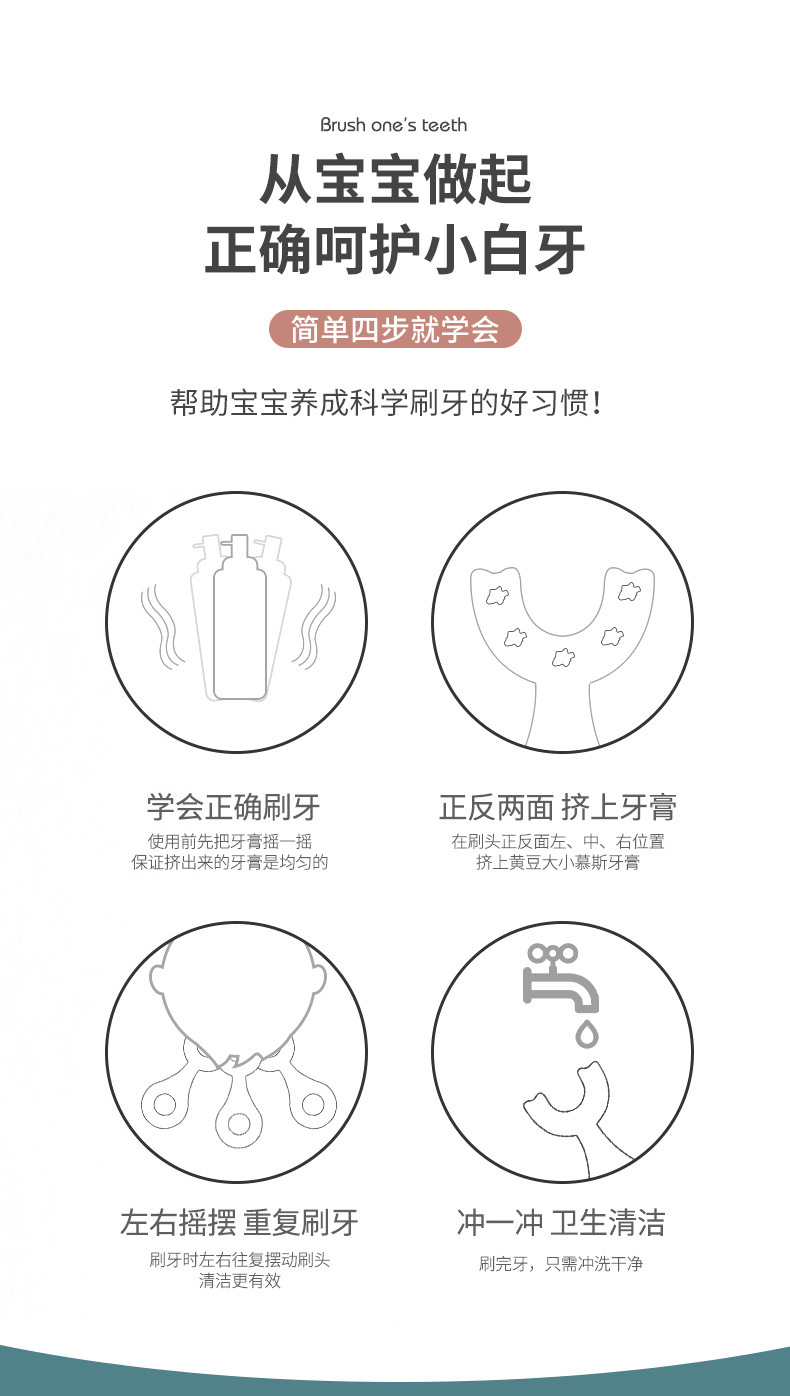 Brush one's teeth

从宝宝做起
正确呵护小白牙

简单四步就学会

帮助宝宝养成科学刷牙的好习惯！

学会正确刷牙
使用前先把牙膏摇一摇
保证挤出来的牙膏是均匀的

正反两面 挤上牙膏
在刷头正反面左、中、右位置
挤上黄豆大小慕斯牙膏

左右摇摆 重复刷牙
刷牙时左右往复摆动刷头
清洁更有效

冲一冲 卫生清洁
刷完牙，只需冲洗干净