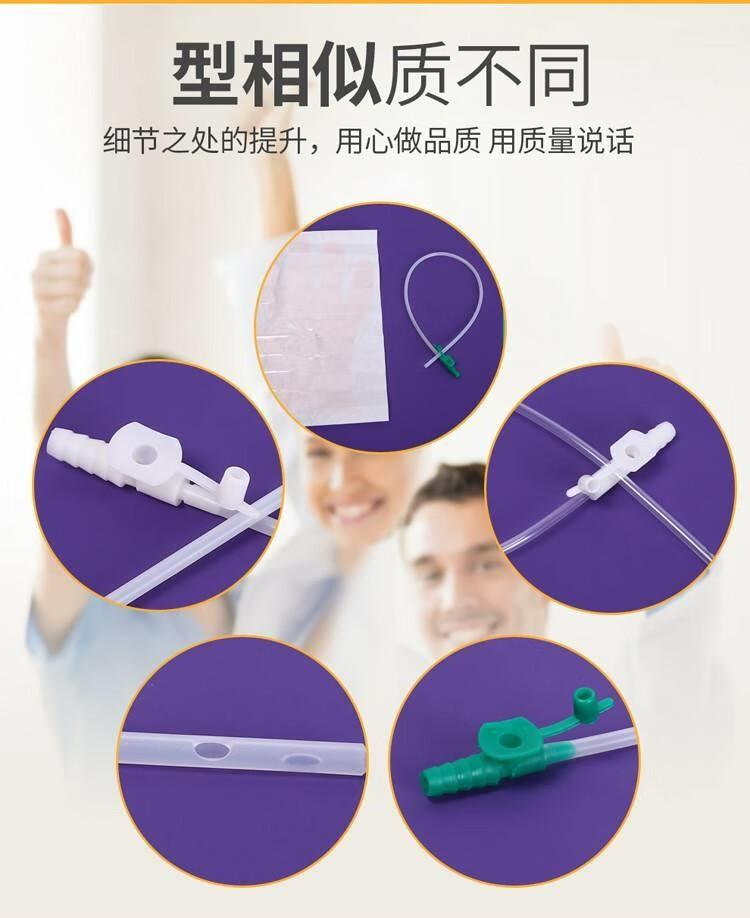 型相似质不同

细节之处的提升，用心做品质 用质量说话