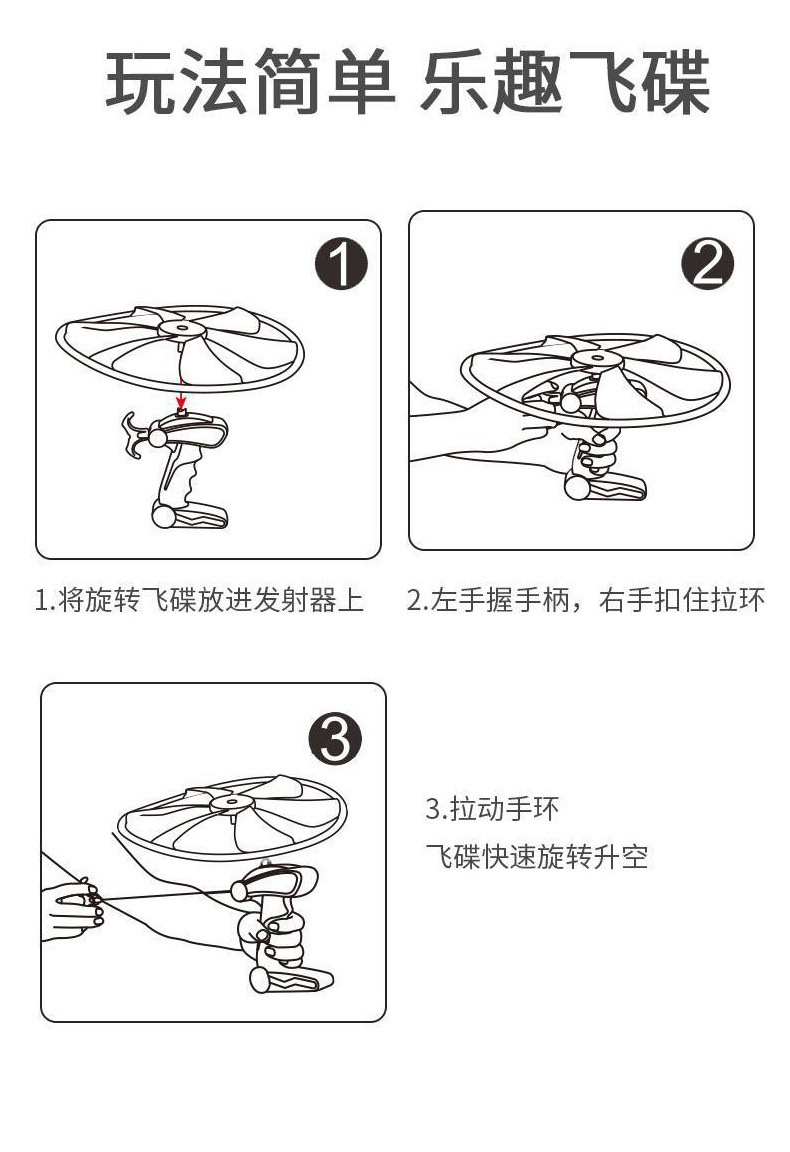 玩法简单 乐趣飞碟

1

2

1.将旋转飞碟放进发射器上

2.左手握手柄，右手扣住拉环

3

3.拉动手环
飞碟快速旋转升空