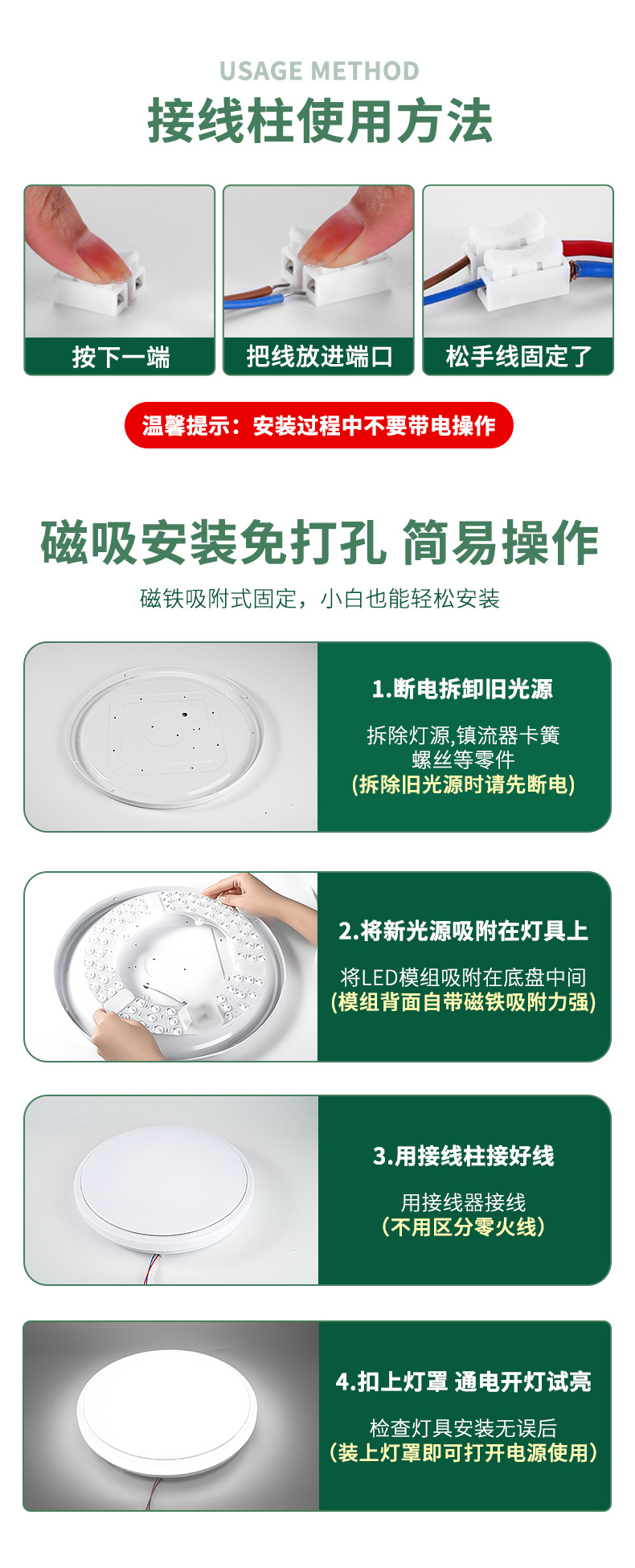 USAGE METHOD
接线柱使用方法

按下一端

把线放进端口

松手线固定了

温馨提示：安装过程中不要带电操作

磁吸安装免打孔 简易操作
磁铁吸附式固定，小白也能轻松安装

1.断电拆卸旧光源
拆除灯源,镇流器卡簧螺丝等零件
(拆除旧光源时请先断电)

2.将新光源吸附在灯具上
将LED模组吸附在底盘中间
(模组背面自带磁铁吸附力强)

3.用接线柱接好线
用接线器接线
(不用区分零火线)

4.扣上灯罩 通电开灯试亮
检查灯具安装无误后
(装上灯罩即可打开电源使用)