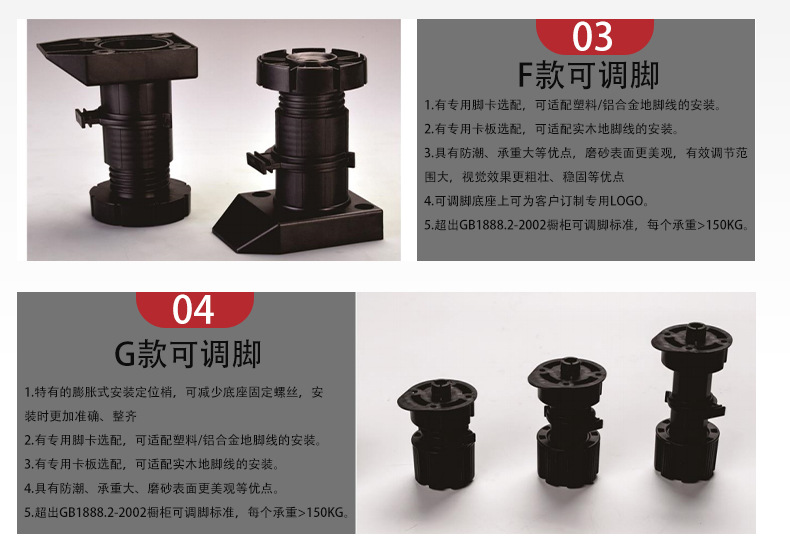 03

F款可调脚

1.有专用脚卡选配，可适配塑料/铝合金地脚线的安装。

2.有专用卡板选配，可适配实木地脚线的安装。

3.具有防潮、承重大等优点，磨砂表面更美观，有效调节范围大，视觉效果更粗壮、稳固等优点

4.可调脚底座上可为客户订制专用LOGO。

5.超出GB1888.2-2002橱柜可调脚标准，每个承重>150KG。

04

G款可调脚

1.特有的膨胀式安装定位梢，可减少底座固定螺丝，安装时更加准确、整齐

2.有专用脚卡选配，可适配塑料/铝合金地脚线的安装。

3.有专用卡板选配，可适配实木地脚线的安装。

4.具有防潮、承重大、磨砂表面更美观等优点。

5.超出GB1888.2-2002橱柜可调脚标准，每个承重>150KG。