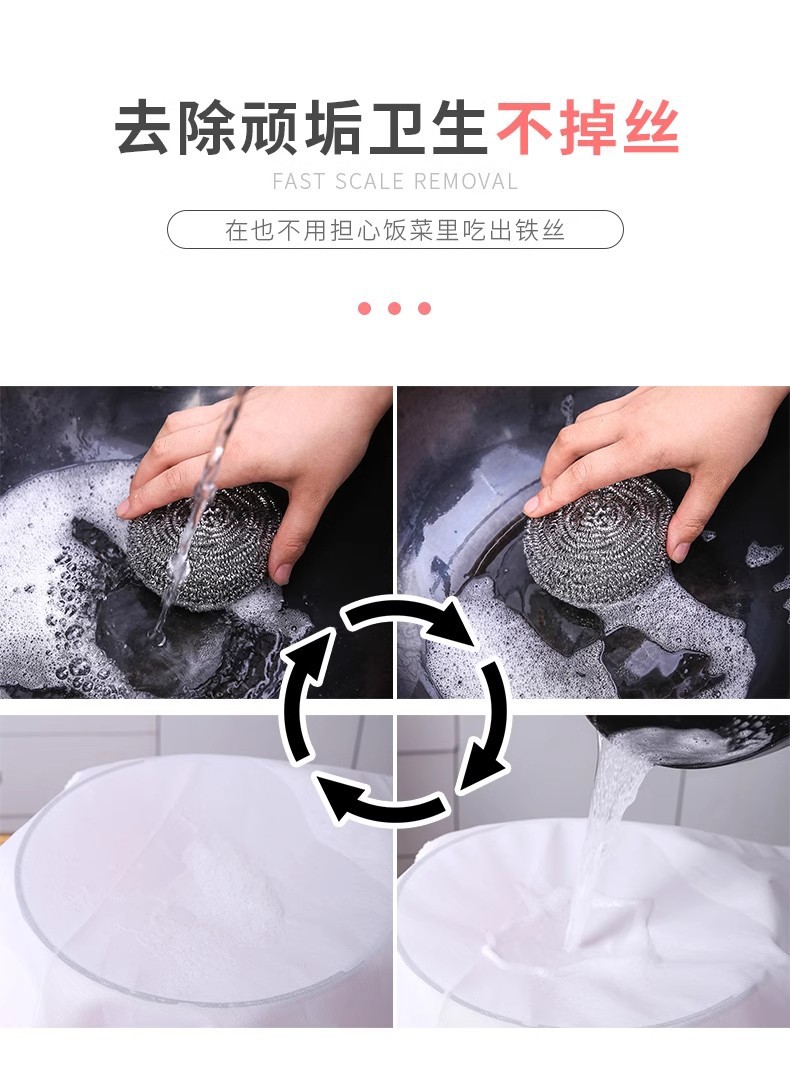 去除顽垢卫生不掉丝

FAST SCALE REMOVAL

在也不用担心饭菜里吃出铁丝