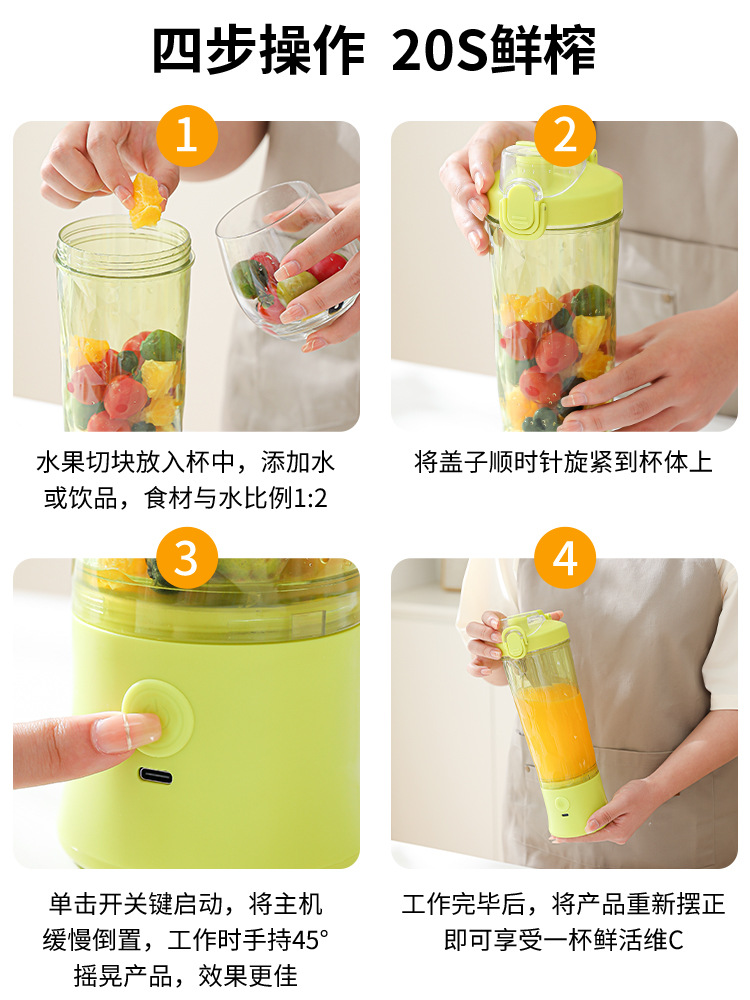 四步操作 20S鲜榨

1

水果切块放入杯中，添加水或饮品，食材与水比例1:2

2

将盖子顺时针旋紧到杯体上

3

单击开关键启动，将主机缓慢倒置，工作时手持45°摇晃产品，效果更佳

4

工作完毕后，将产品重新摆正即可享受一杯鲜活维C