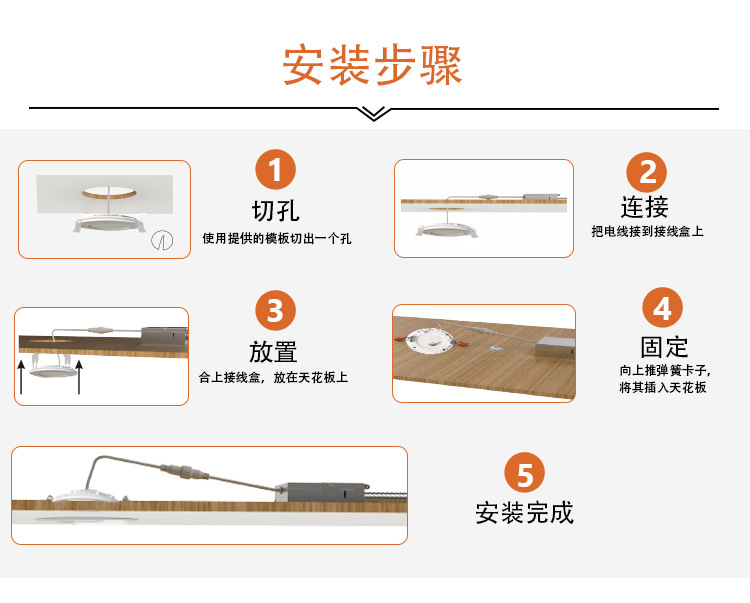 安装步骤

1
切孔
使用提供的模板切出一个孔

2
连接
把电线接到接线盒上

3
放置
合上接线盒，放在天花板上

4
固定
向上推弹簧卡子，将其插入天花板

5
安装完成