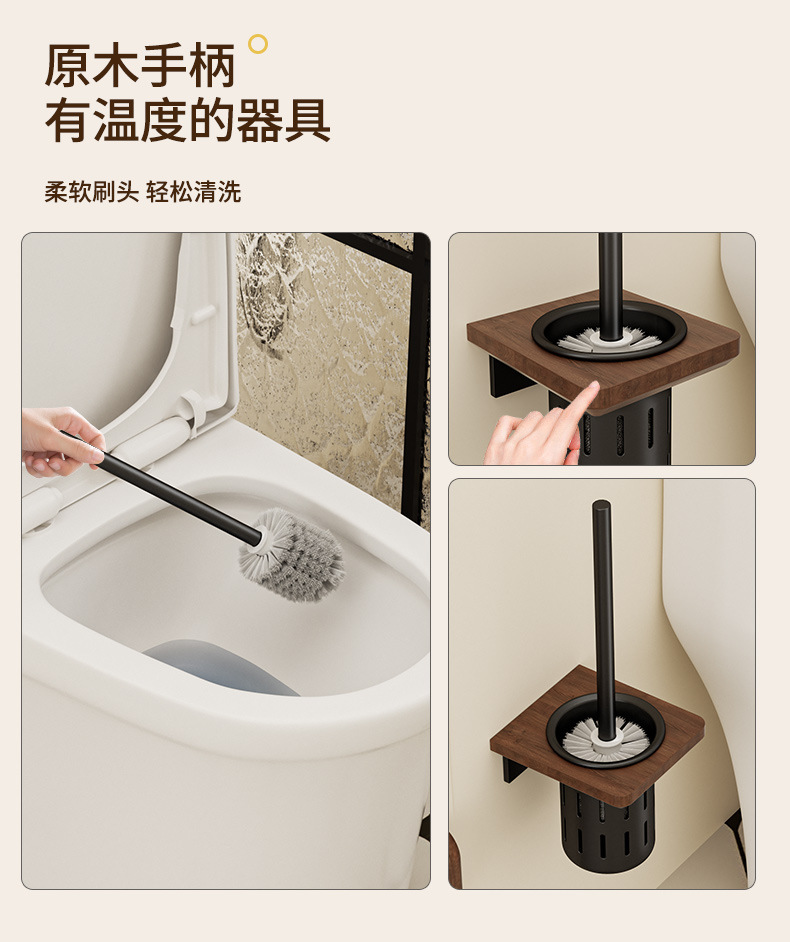 原木手柄
有温度的器具

柔软刷头 轻松清洗