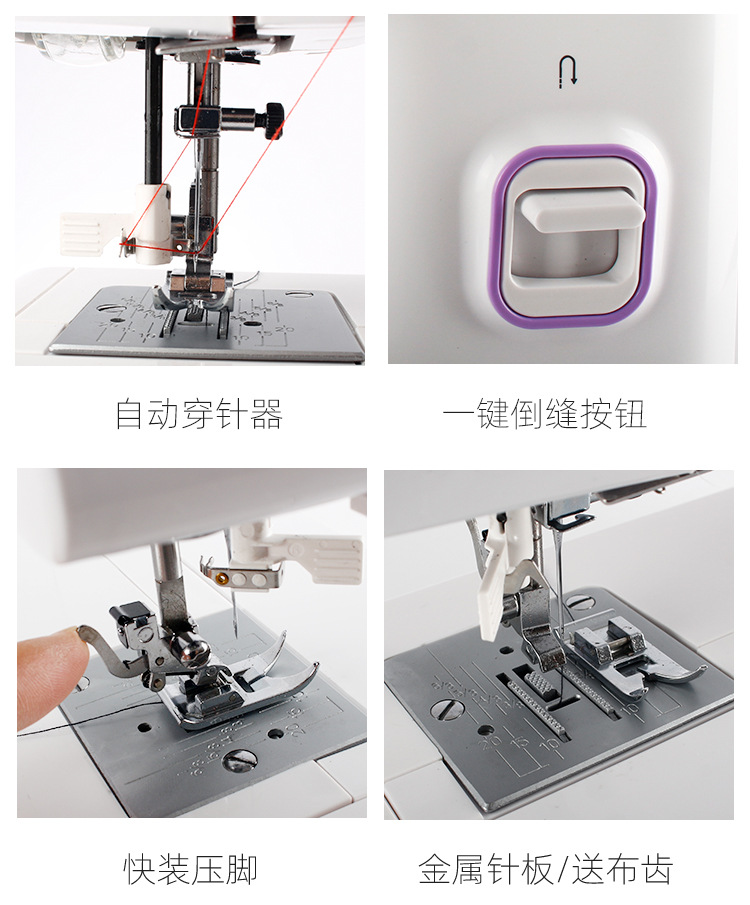 自动穿针器

一键倒缝按钮

快装压脚

金属针板/送布齿