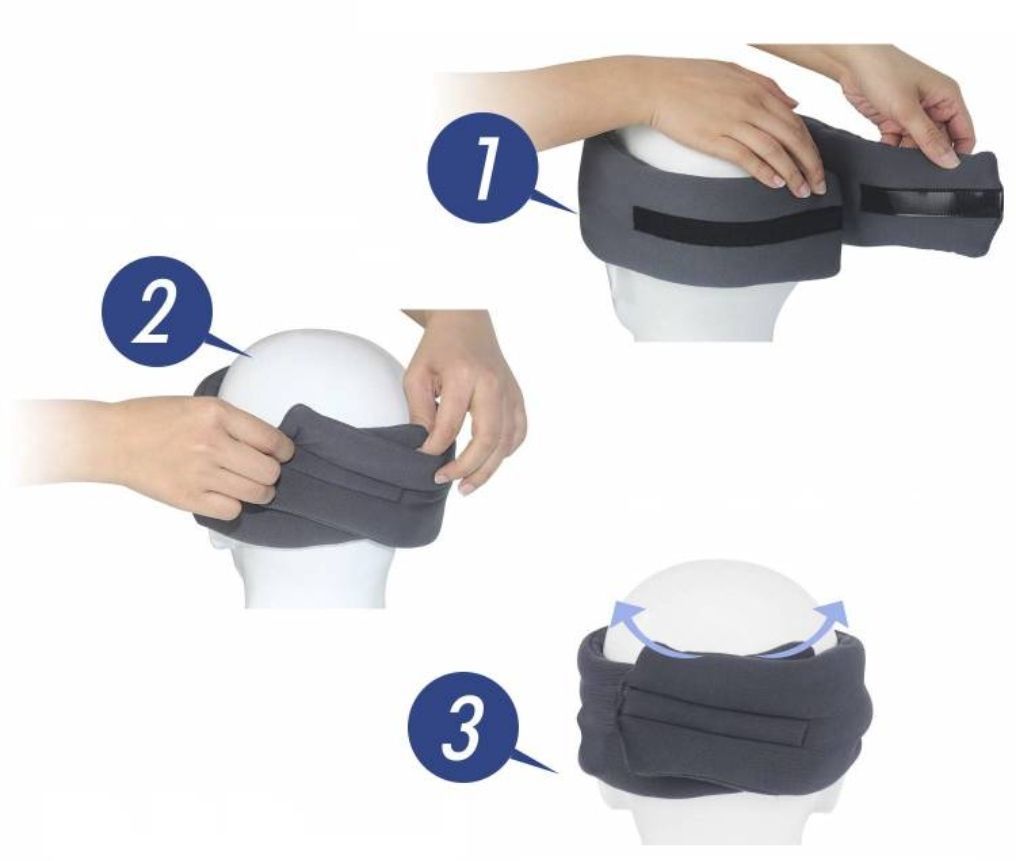 1

2

3