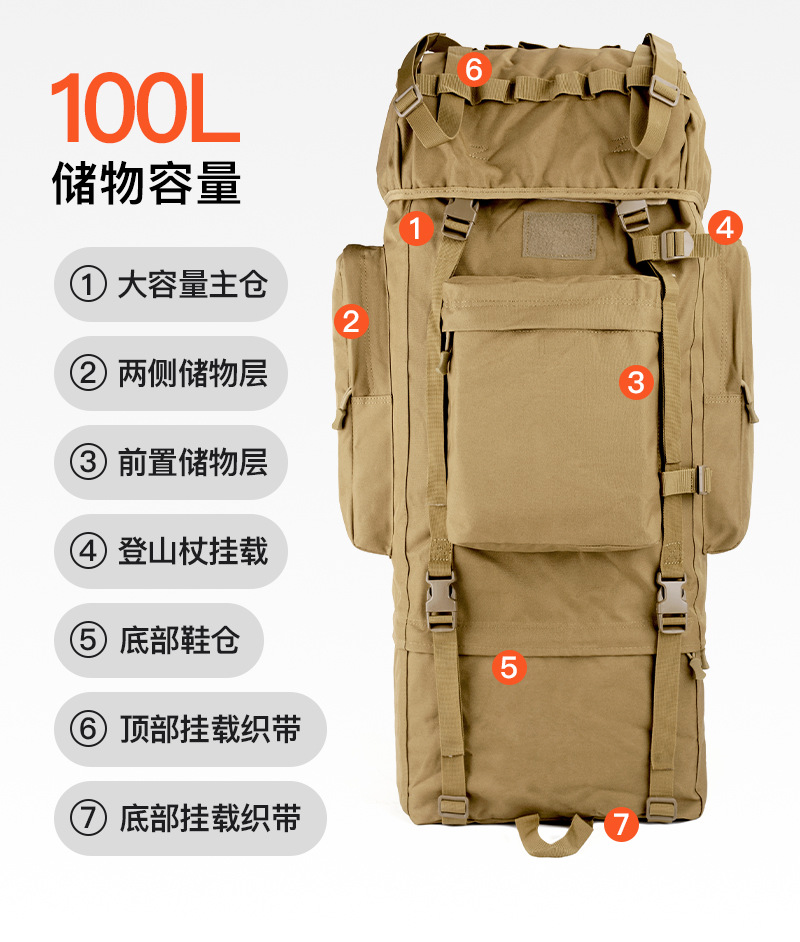 100L
储物容量

① 大容量主仓
② 两侧储物层
③ 前置储物层
④ 登山杖挂载
⑤ 底部鞋仓
⑥ 顶部挂载织带
⑦ 底部挂载织带

6
1
4
2
3
5
7