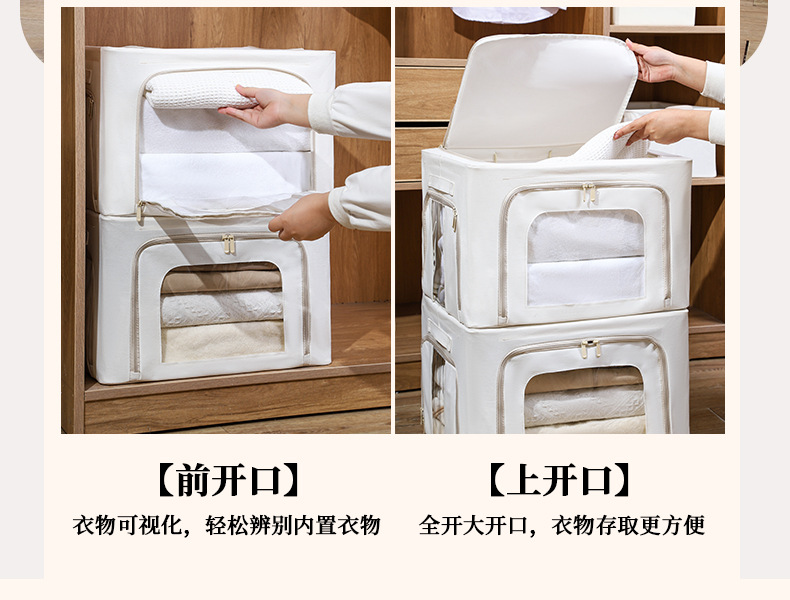 【前开口】
衣物可视化，轻松辨别内置衣物

【上开口】
全开大开口，衣物存取更方便