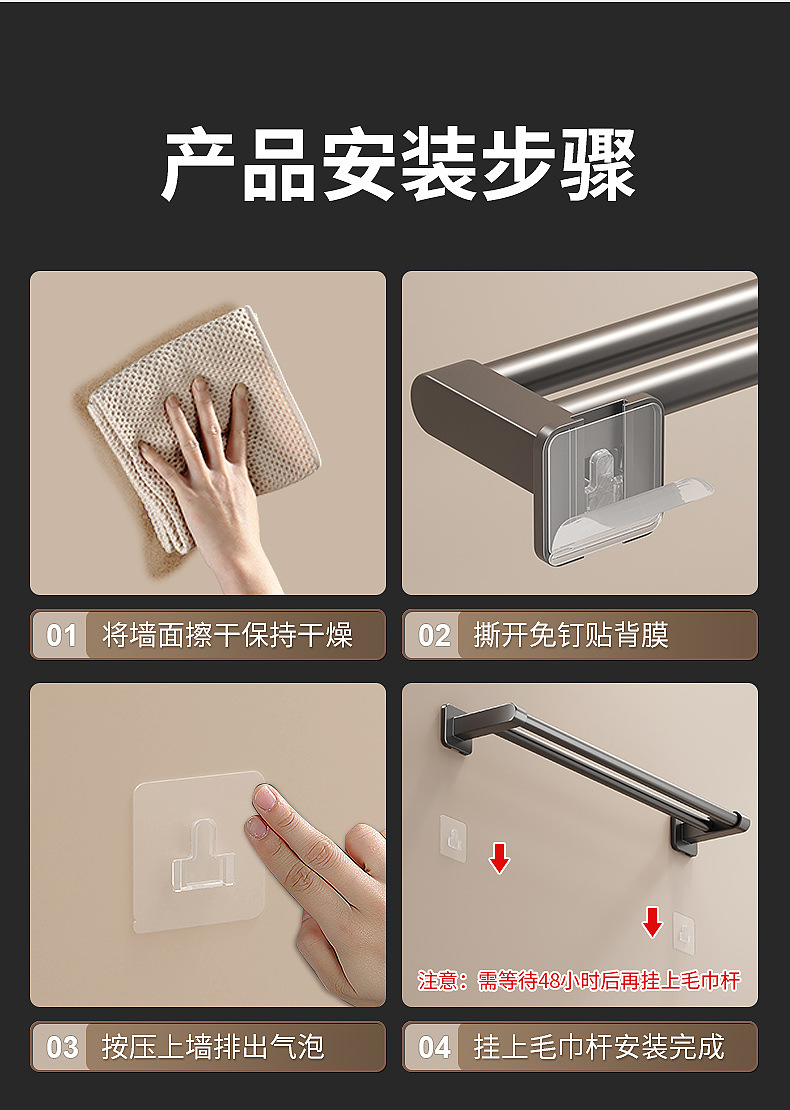 产品安装步骤

01 将墙面擦干保持干燥

02 撕开免钉贴背膜

03 按压上墙排出气泡

注意：需等待48小时后再挂上毛巾杆

04 挂上毛巾杆安装完成