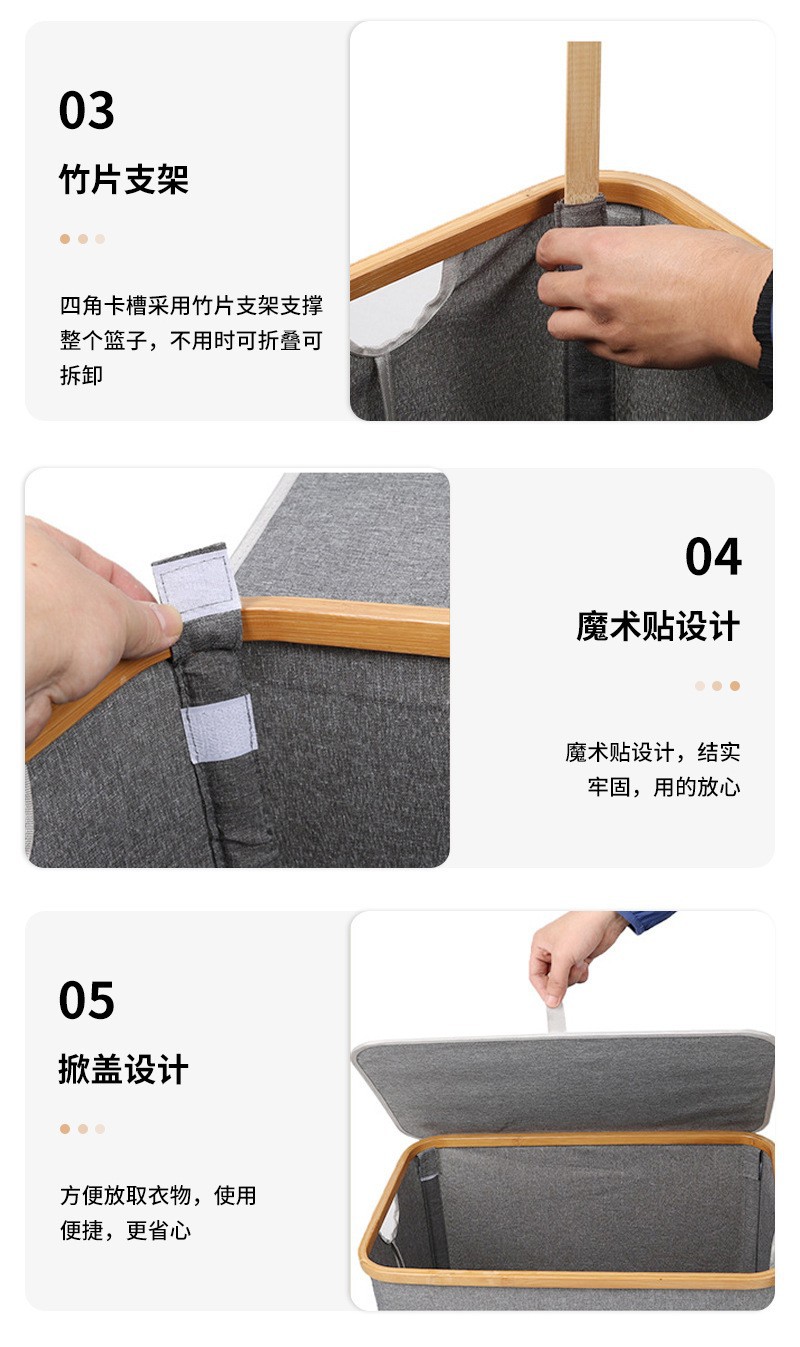 03

竹片支架

四角卡槽采用竹片支架支撑整个篮子，不用时可折叠可拆卸

04

魔术贴设计

魔术贴设计，结实牢固，用的放心

05

掀盖设计

方便放取衣物，使用便捷，更省心