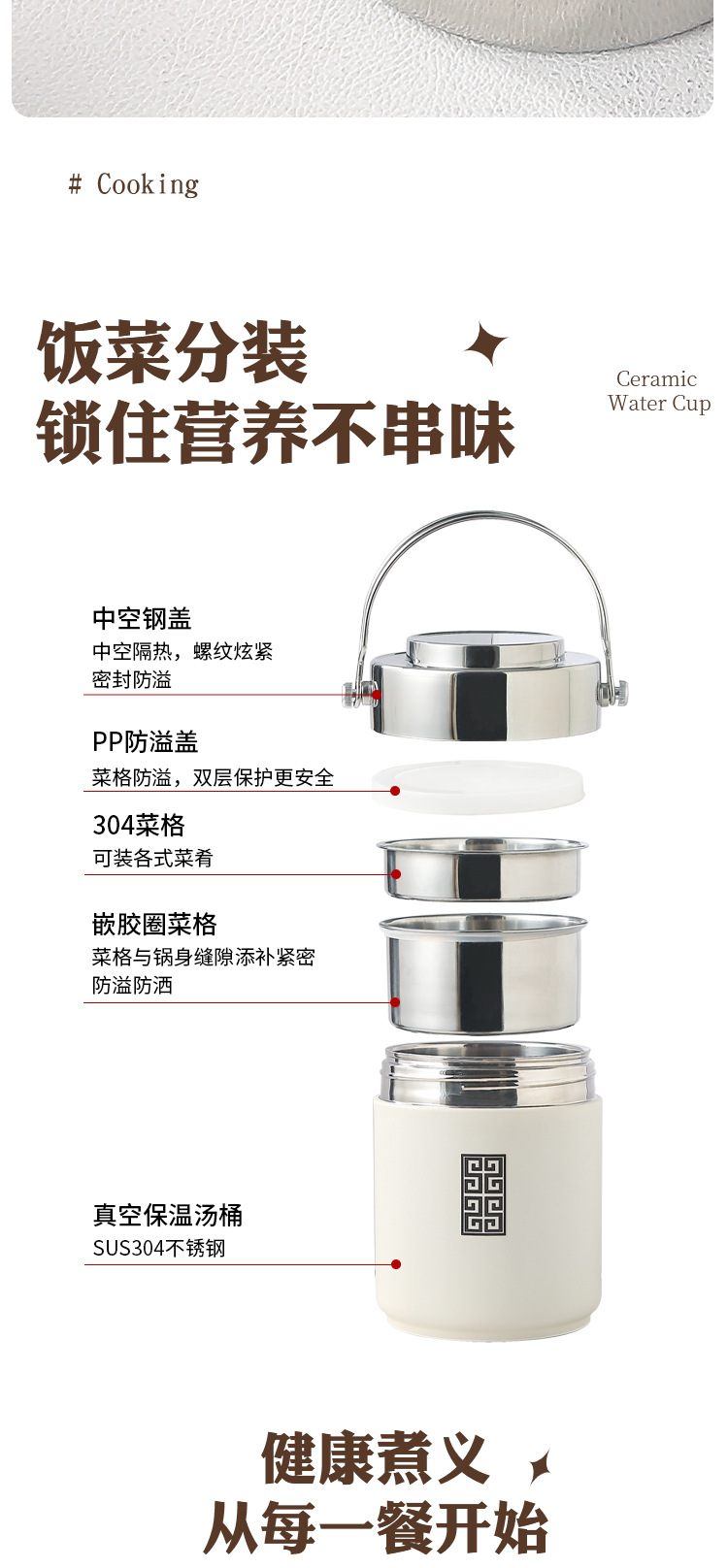 # Cooking

饭菜分装
锁住营养不串味

Ceramic
Water Cup

中空钢盖
中空隔热，螺纹炫紧
密封防溢

PP防溢盖
菜格防溢，双层保护更安全

304菜格
可装各式菜肴

嵌胶圈菜格
菜格与锅身缝隙添补紧密
防溢防洒

真空保温汤桶
SUS304不锈钢

健康煮义
从每一餐开始