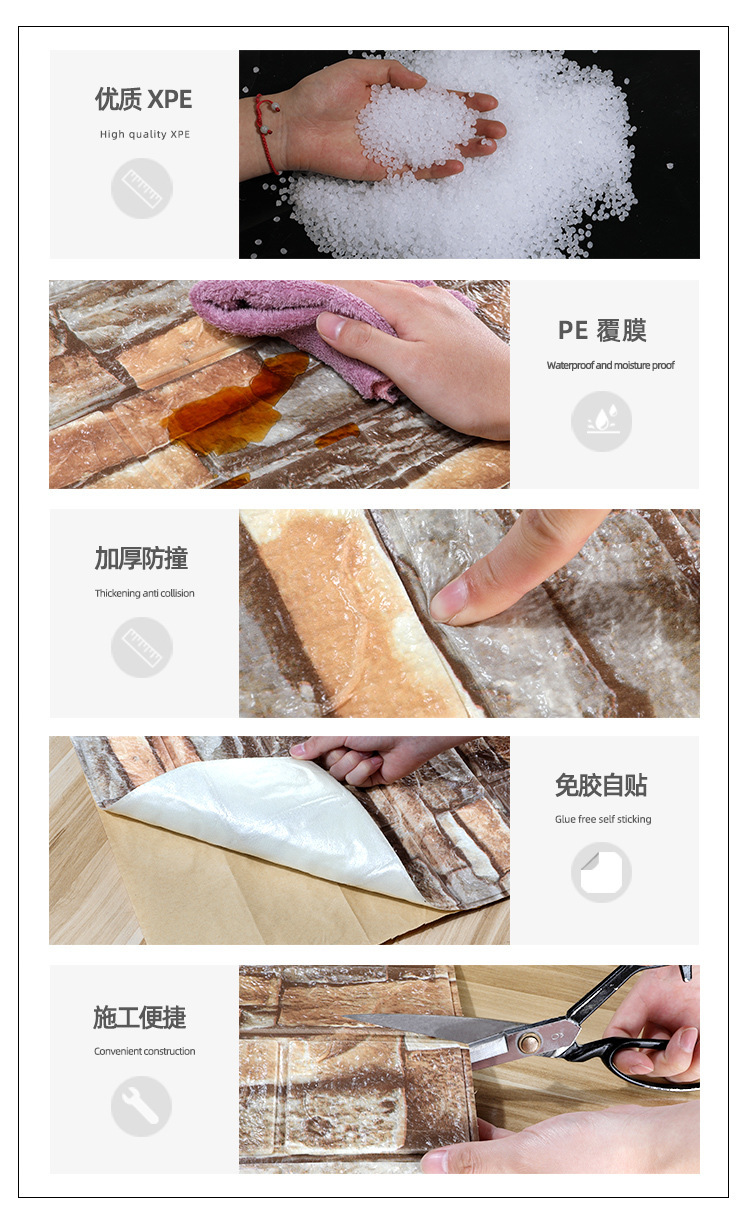 优质 XPE

High quality XPE

PE 覆膜

Waterproof and moisture proof

加厚防撞

Thickening anti collision

免胶自贴

Glue free self sticking

施工便捷

Convenient construction