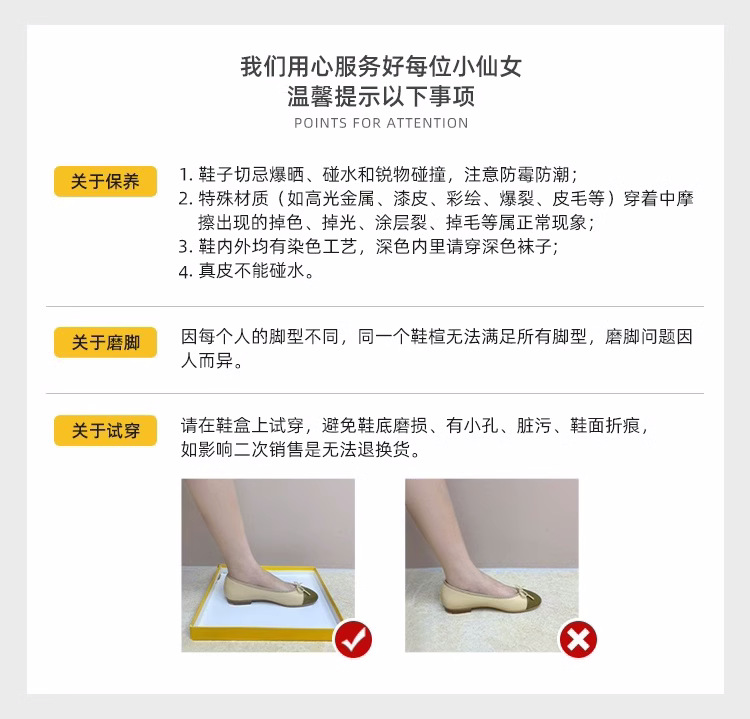 我们用心服务好每位小仙女
温馨提示以下事项
POINTS FOR ATTENTION

关于保养

1. 鞋子切忌爆晒、碰水和锐物碰撞，注意防霉防潮；
2. 特殊材质（如高光金属、漆皮、彩绘、爆裂、皮毛等）穿着中摩擦出现的掉色、掉光、涂层裂、掉毛等属正常现象；
3. 鞋内外均有染色工艺，深色内里请穿深色袜子；
4. 真皮不能碰水。

关于磨脚

因每个人的脚型不同，同一个鞋楦无法满足所有脚型，磨脚问题因人而异。

关于试穿

请在鞋盒上试穿，避免鞋底磨损、有小孔、脏污、鞋面折痕，如影响二次销售是无法退换货。