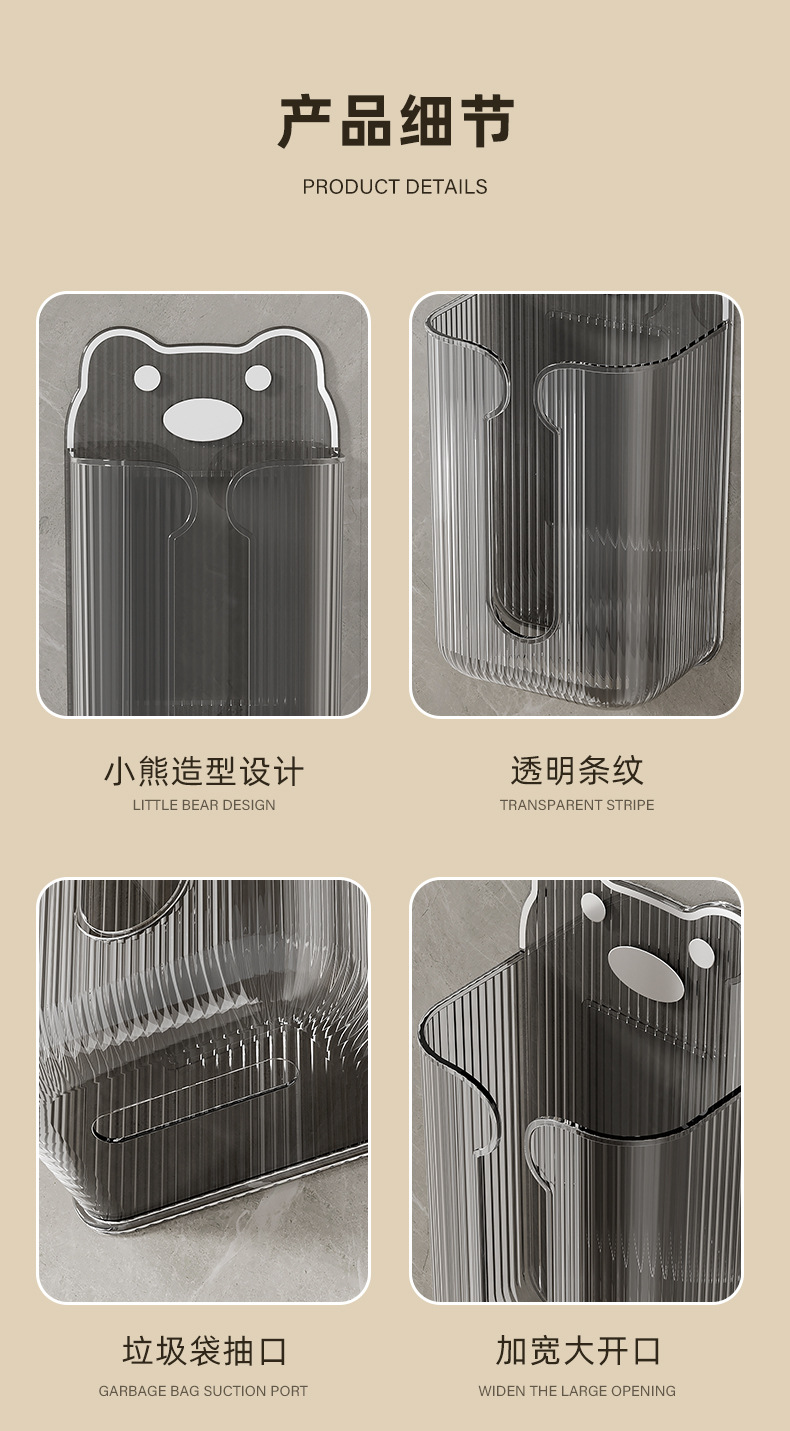 产品细节
PRODUCT DETAILS

小熊造型设计
LITTLE BEAR DESIGN

透明条纹
TRANSPARENT STRIPE

垃圾袋抽口
GARBAGE BAG SUCTION PORT

加宽大开口
WIDEN THE LARGE OPENING