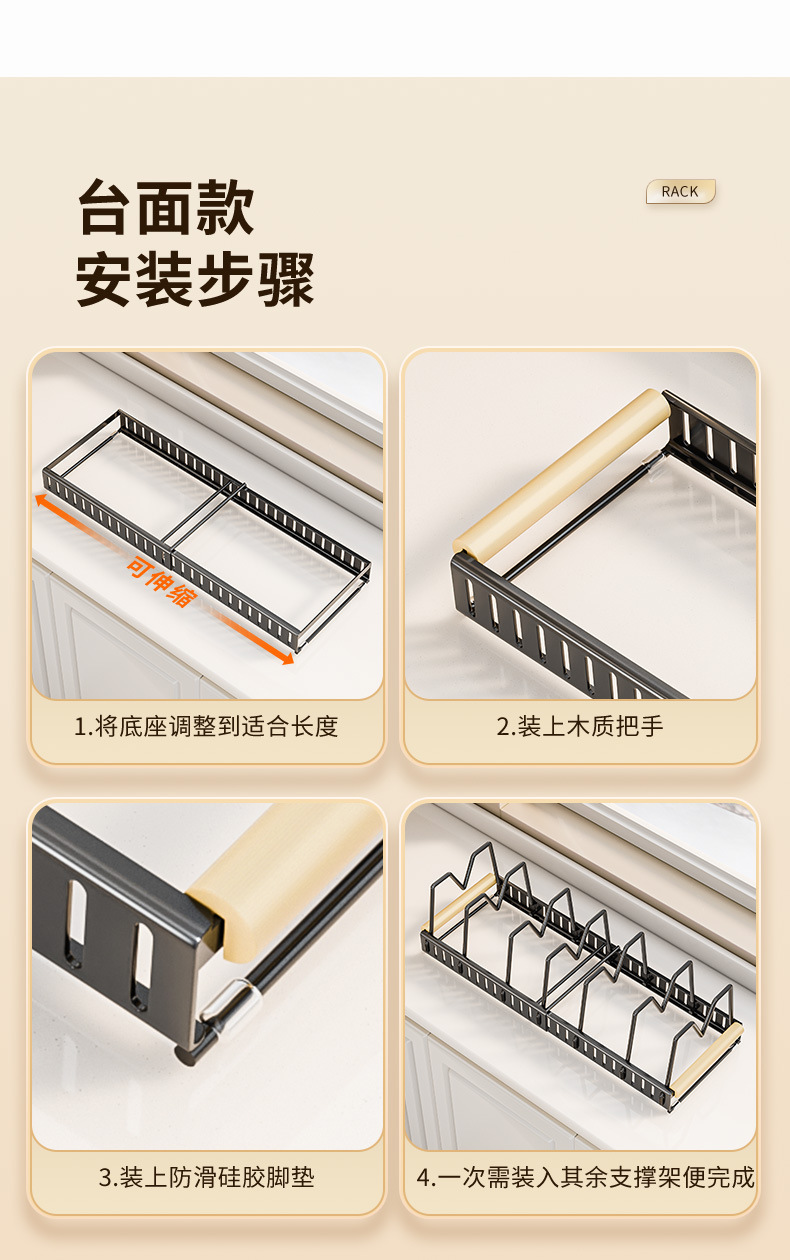 台面款
安装步骤

RACK

可伸缩

1.将底座调整到适合长度

2.装上木质把手

3.装上防滑硅胶脚垫

4.一次需装入其余支撑架便完成