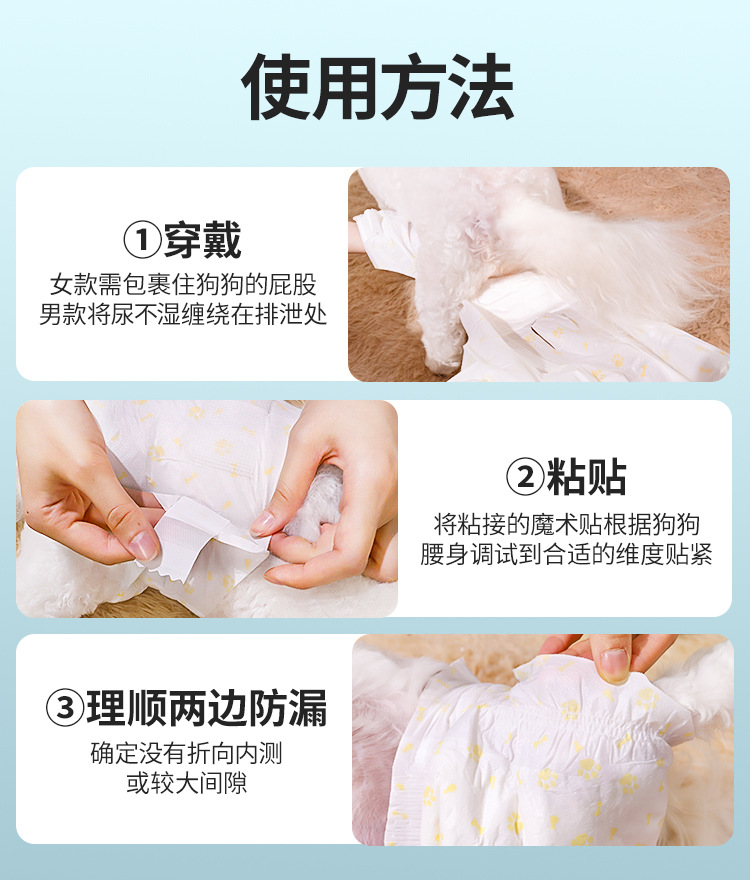 使用方法

①穿戴

女款需包裹住狗狗的屁股
男款将尿不湿缠绕在排泄处

②粘贴

将粘接的魔术贴根据狗狗
腰身调试到合适的维度贴紧

③理顺两边防漏

确定没有折向内测
或较大间隙