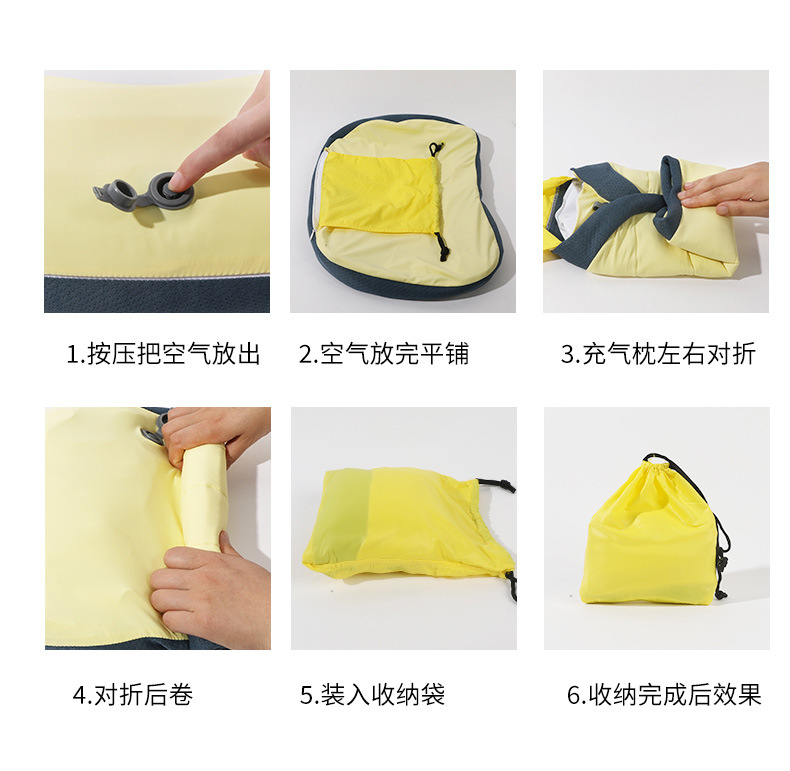 1.按压把空气放出

2.空气放完平铺

3.充气枕左右对折

4.对折后卷

5.装入收纳袋

6.收纳完成后效果