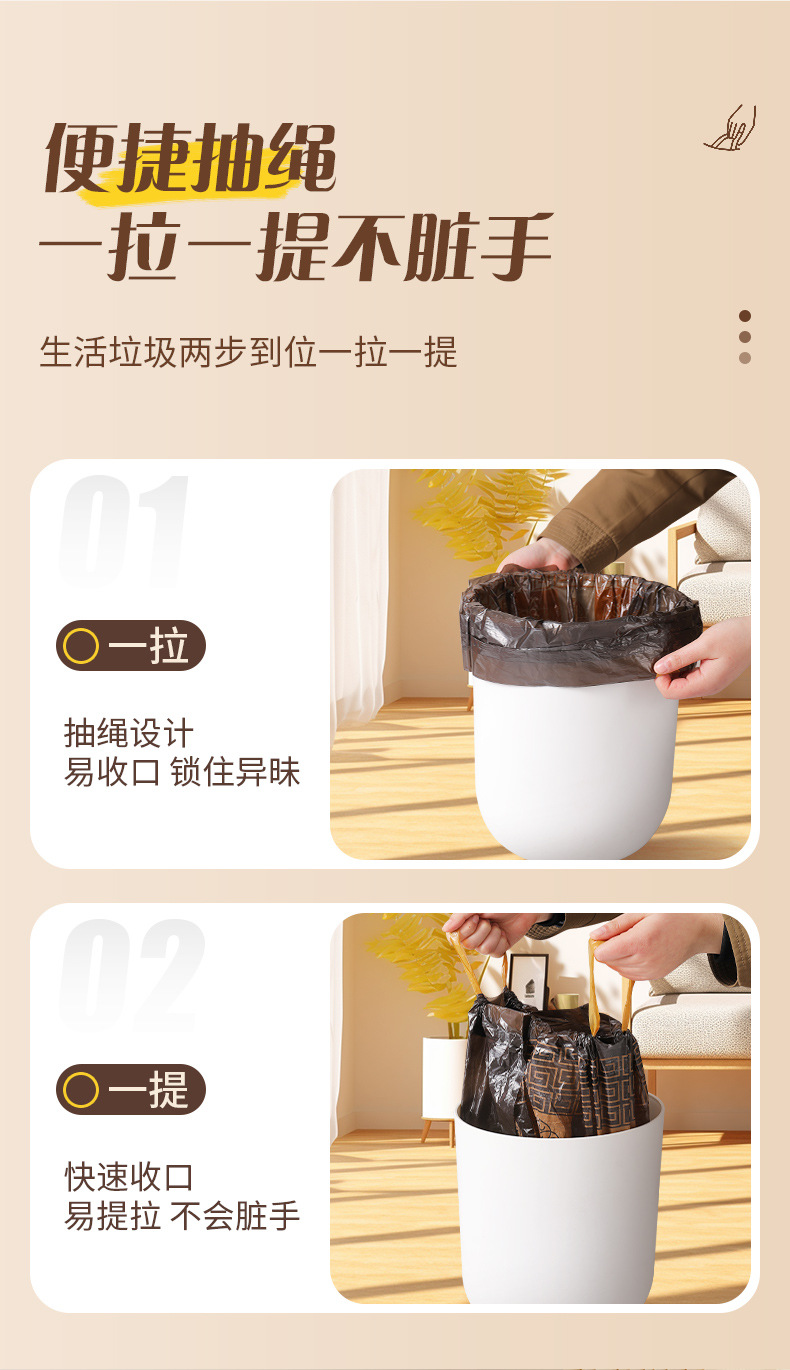 便捷抽绳
一拉一提不脏手

生活垃圾两步到位一拉一提

01

一拉

抽绳设计
易收口 锁住异味

02

一提

快速收口
易提拉 不会脏手