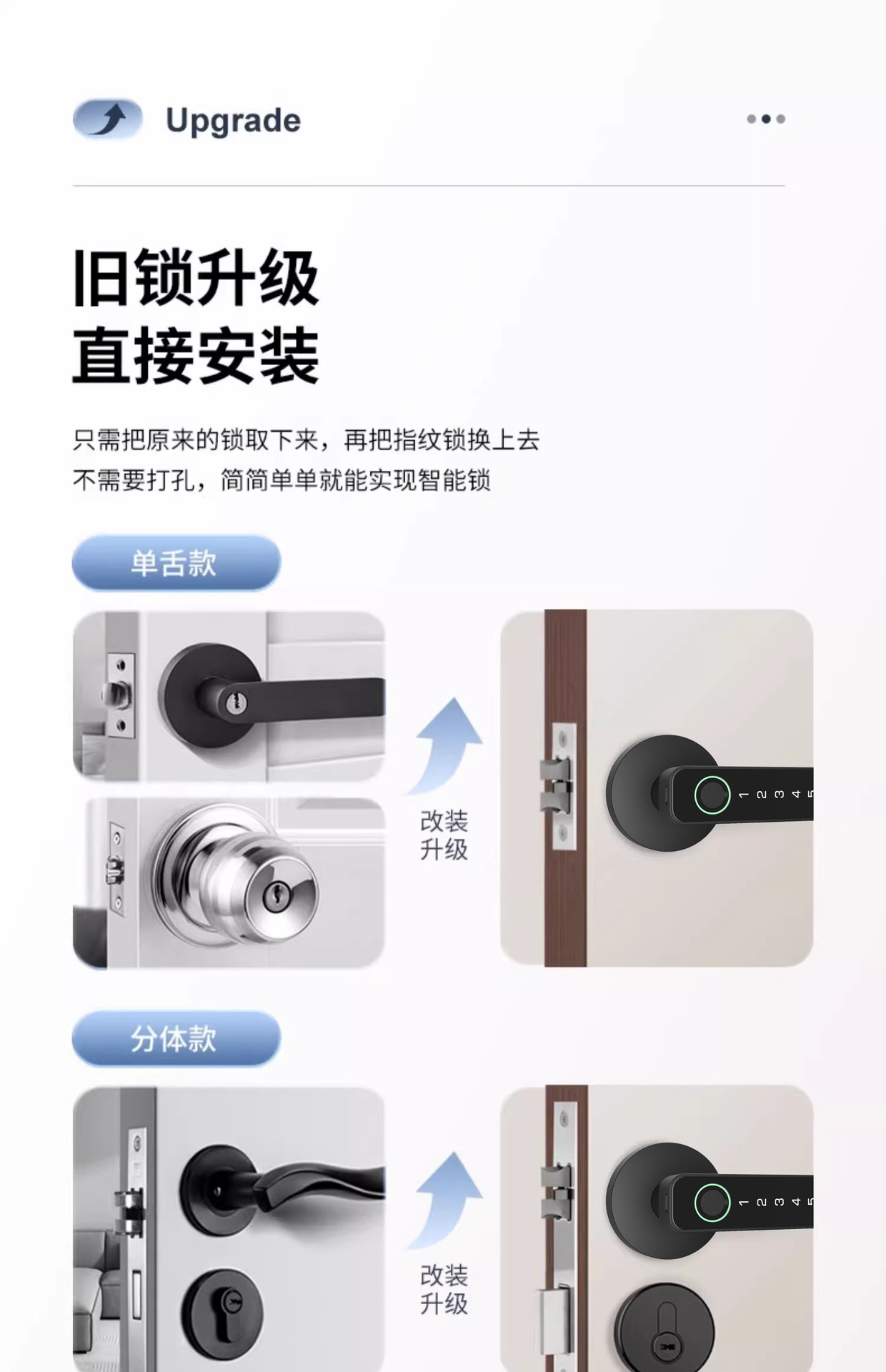 Upgrade

旧锁升级
直接安装

只需把原来的锁取下来，再把指纹锁换上去
不需要打孔，简简单单就能实现智能锁

单舌款

改装
升级

1 2 3 4 5

分体款

改装
升级

1 2 3 4 5