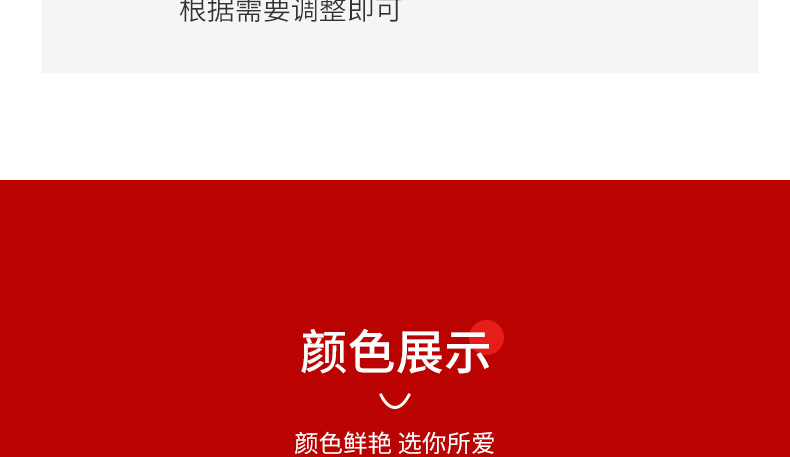 根据需要调整即可

颜色展示

颜色鲜艳 选你所爱