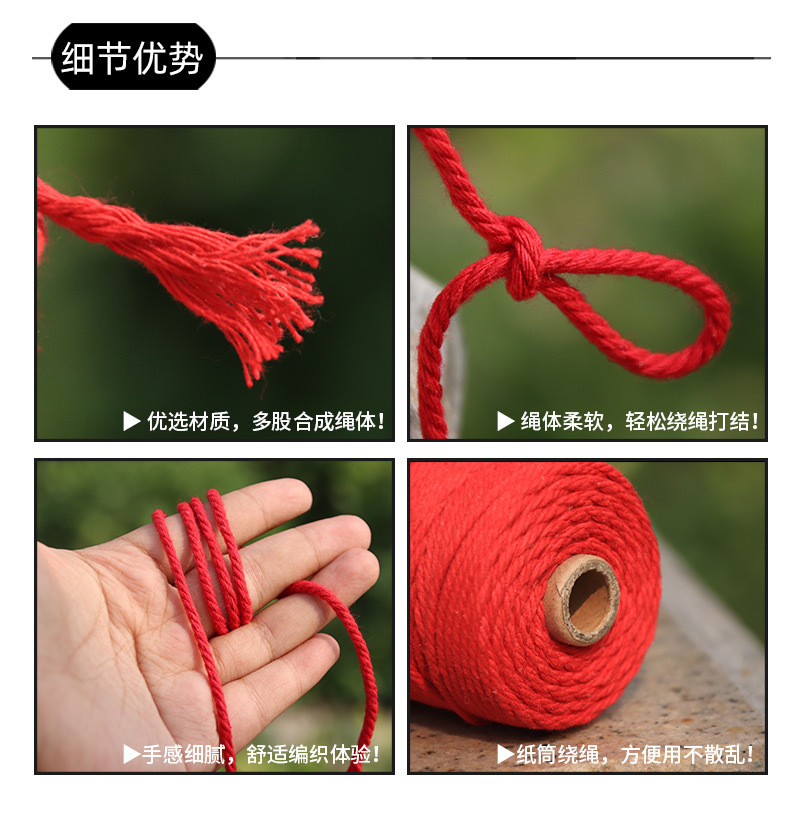 细节优势

▶ 优选材质，多股合成绳体！

▶ 绳体柔软，轻松绕绳打结！

▶手感细腻，舒适编织体验！

▶纸筒绕绳，方便用不散乱！