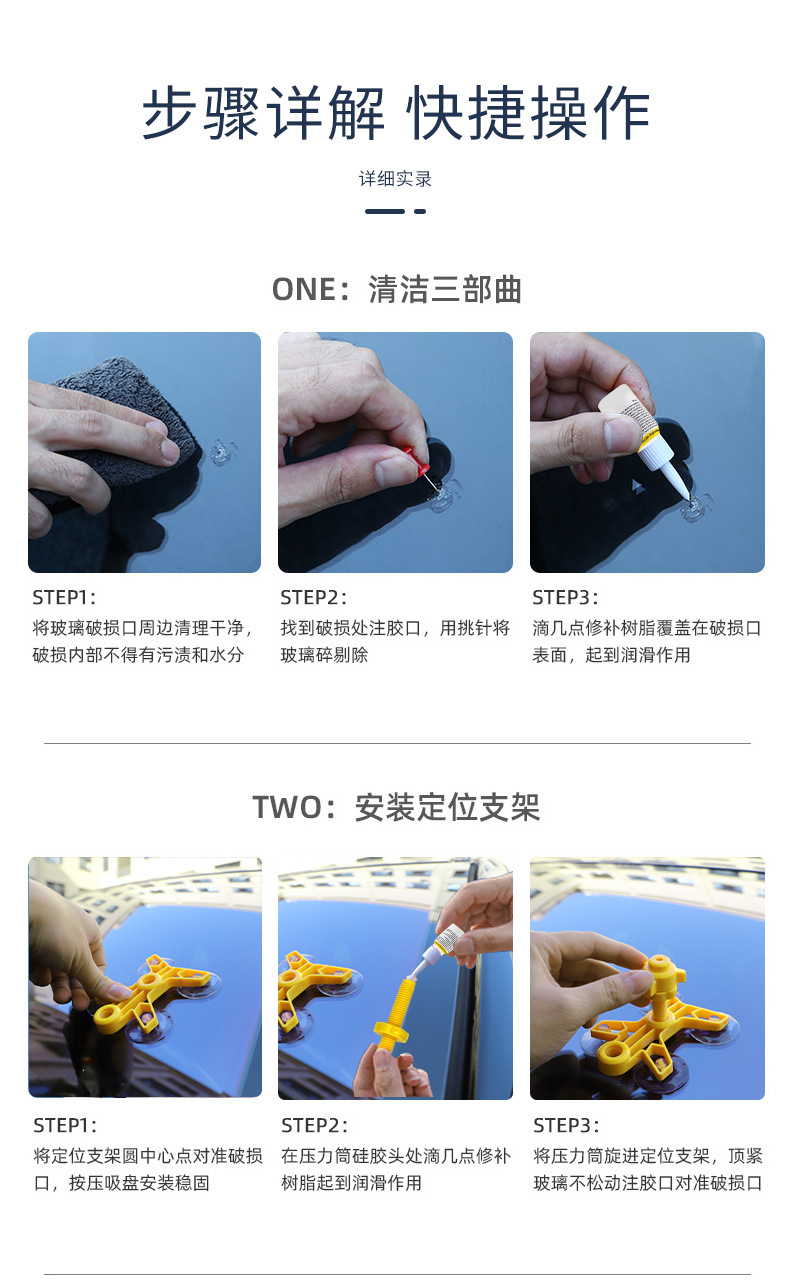 步骤详解 快捷操作

详细实录

ONE：清洁三部曲

STEP1：
将玻璃破损口周边清理干净，破损内部不得有污渍和水分

STEP2：
找到破损处注胶口，用挑针将玻璃碎剔除

STEP3：
滴几点修补树脂覆盖在破损口表面，起到润滑作用

TWO：安装定位支架

STEP1：
将定位支架圆中心点对准破损口，按压吸盘安装稳固

STEP2：
在压力筒硅胶头处滴几点修补树脂起到润滑作用

STEP3：
将压力筒旋进定位支架，顶紧玻璃不松动注胶口对准破损口