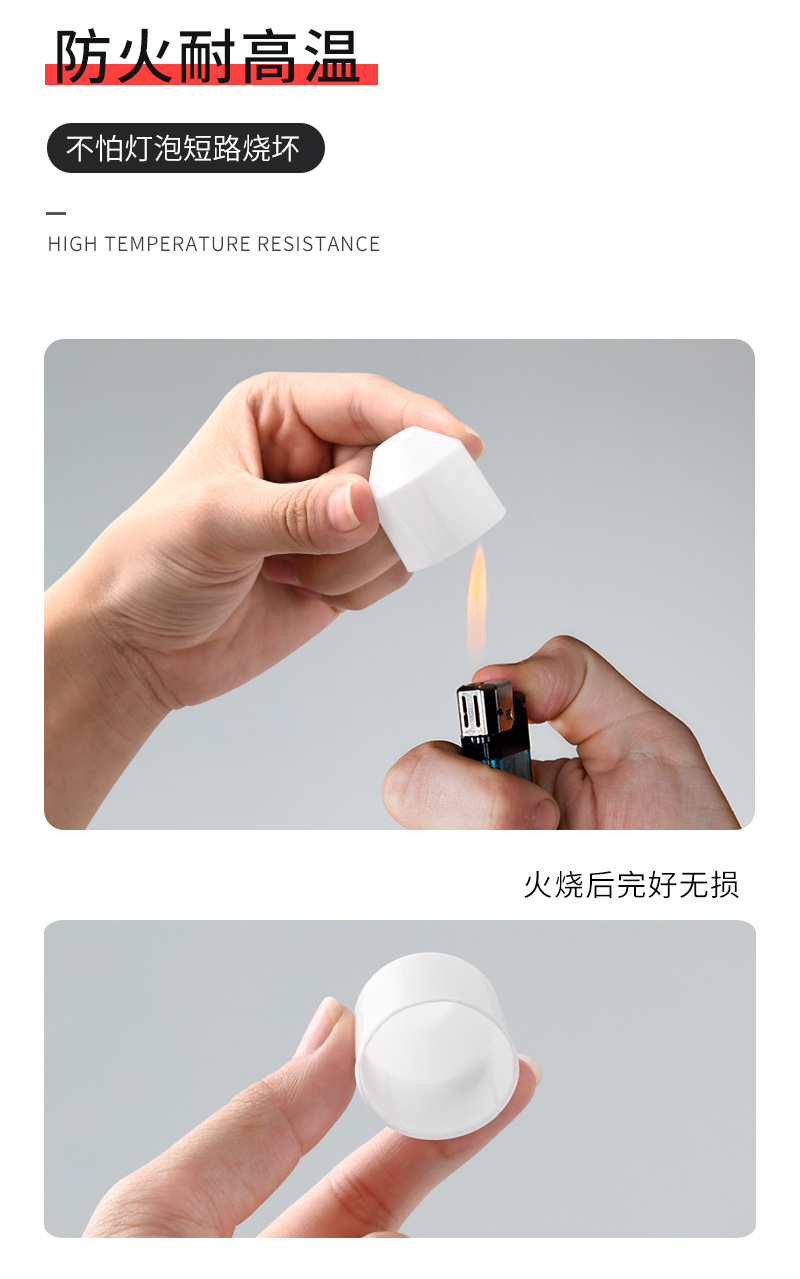 防火耐高温

不怕灯泡短路烧坏

HIGH TEMPERATURE RESISTANCE

火烧后完好无损