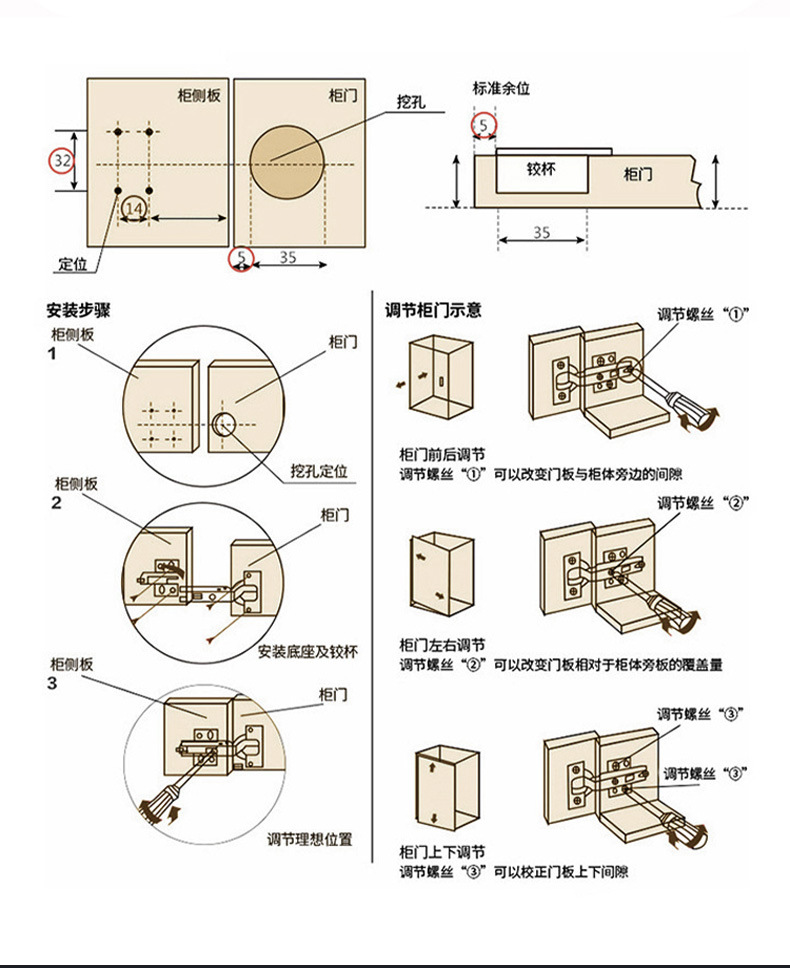 柜侧板
柜门
挖孔
32
14
定位
5
35
标准余位
5
铰杯
柜门
35

安装步骤
柜侧板
1
柜门
挖孔定位
柜侧板
2
柜门
安装底座及铰杯
柜侧板
3
柜门
调节理想位置

调节柜门示意
调节螺丝“①”
柜门前后调节
调节螺丝“①”可以改变门板与柜体旁边的间隙
调节螺丝“②”
柜门左右调节
调节螺丝“②”可以改变门板相对于柜体旁板的覆盖量
调节螺丝“③”
调节螺丝“③”
柜门上下调节
调节螺丝“③”可以校正门板上下间隙