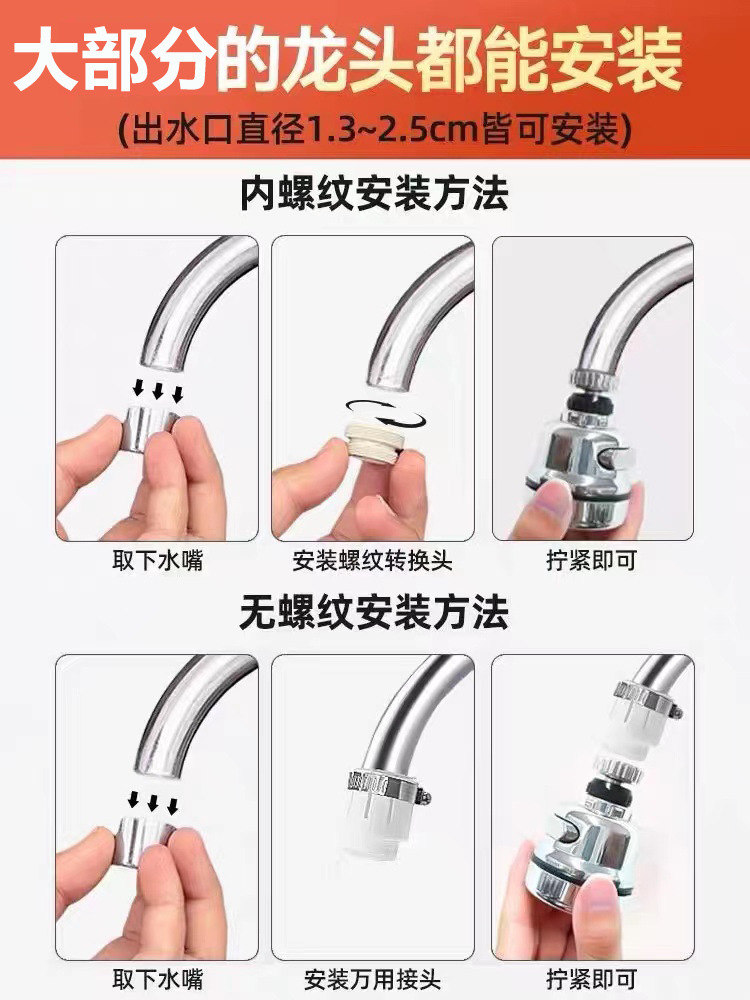 大部分的龙头都能安装

(出水口直径1.3~2.5cm皆可安装)

内螺纹安装方法

取下水嘴

安装螺纹转换头

拧紧即可

无螺纹安装方法

取下水嘴

安装万用接头

拧紧即可