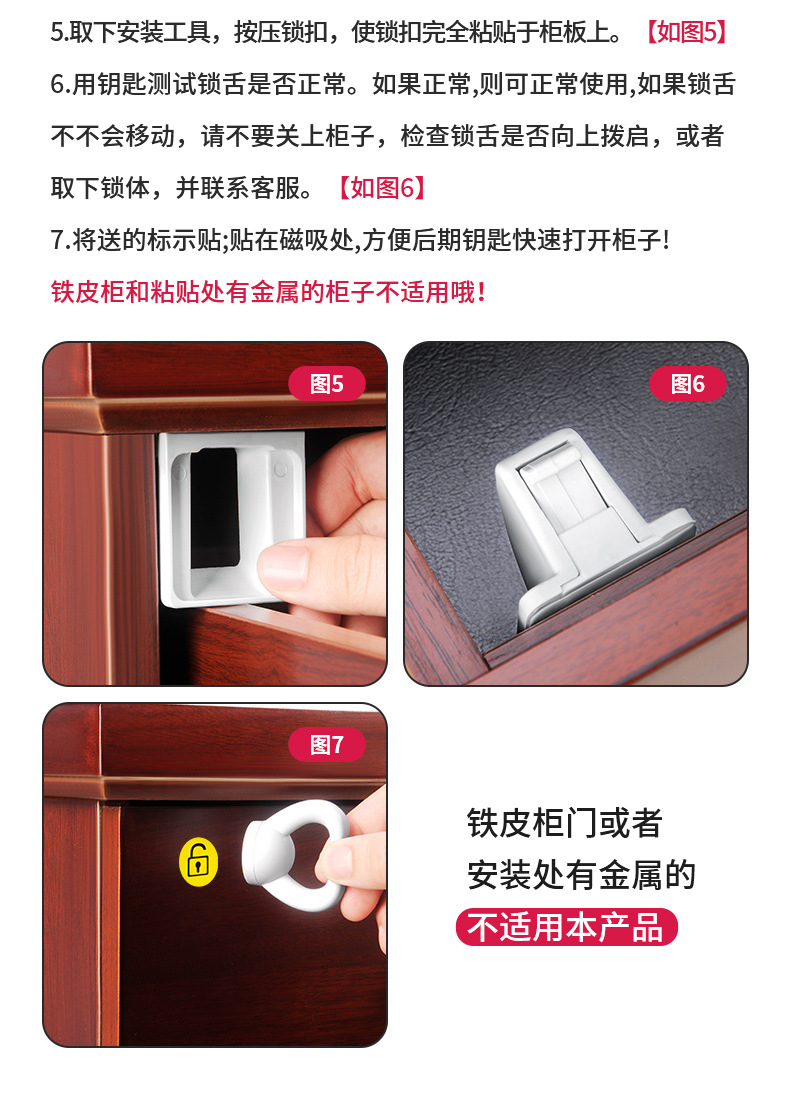 5.取下安装工具，按压锁扣，使锁扣完全粘贴于柜板上。【如图5】

6.用钥匙测试锁舌是否正常。如果正常,则可正常使用,如果锁舌不不会移动，请不要关上柜子，检查锁舌是否向上拨启，或者取下锁体，并联系客服。【如图6】

7.将送的标示贴;贴在磁吸处,方便后期钥匙快速打开柜子!

铁皮柜和粘贴处有金属的柜子不适用哦!

图5

图6

图7

铁皮柜门或者
安装处有金属的
不适用本产品