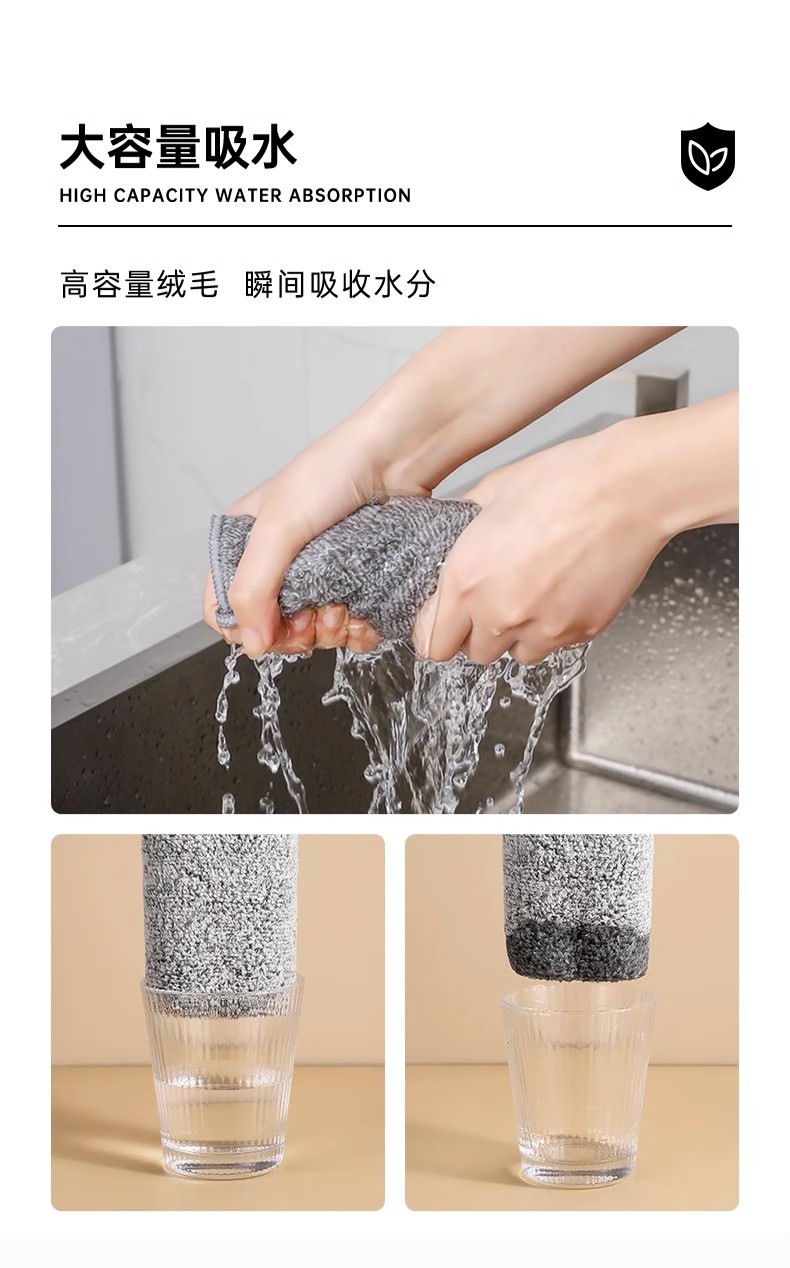 大容量吸水
HIGH CAPACITY WATER ABSORPTION

高容量绒毛 瞬间吸收水分