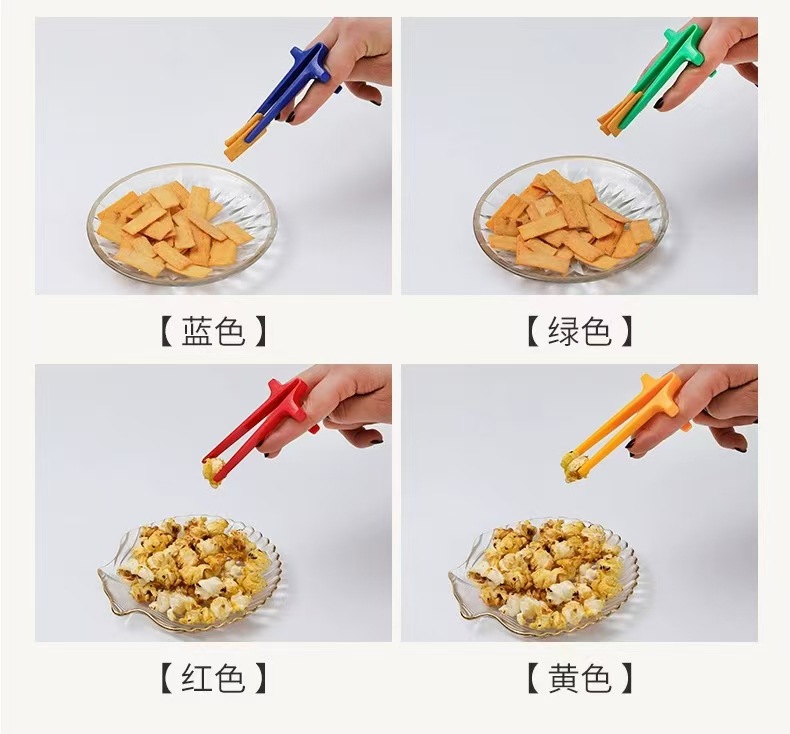 【蓝色】

【绿色】

【红色】

【黄色】