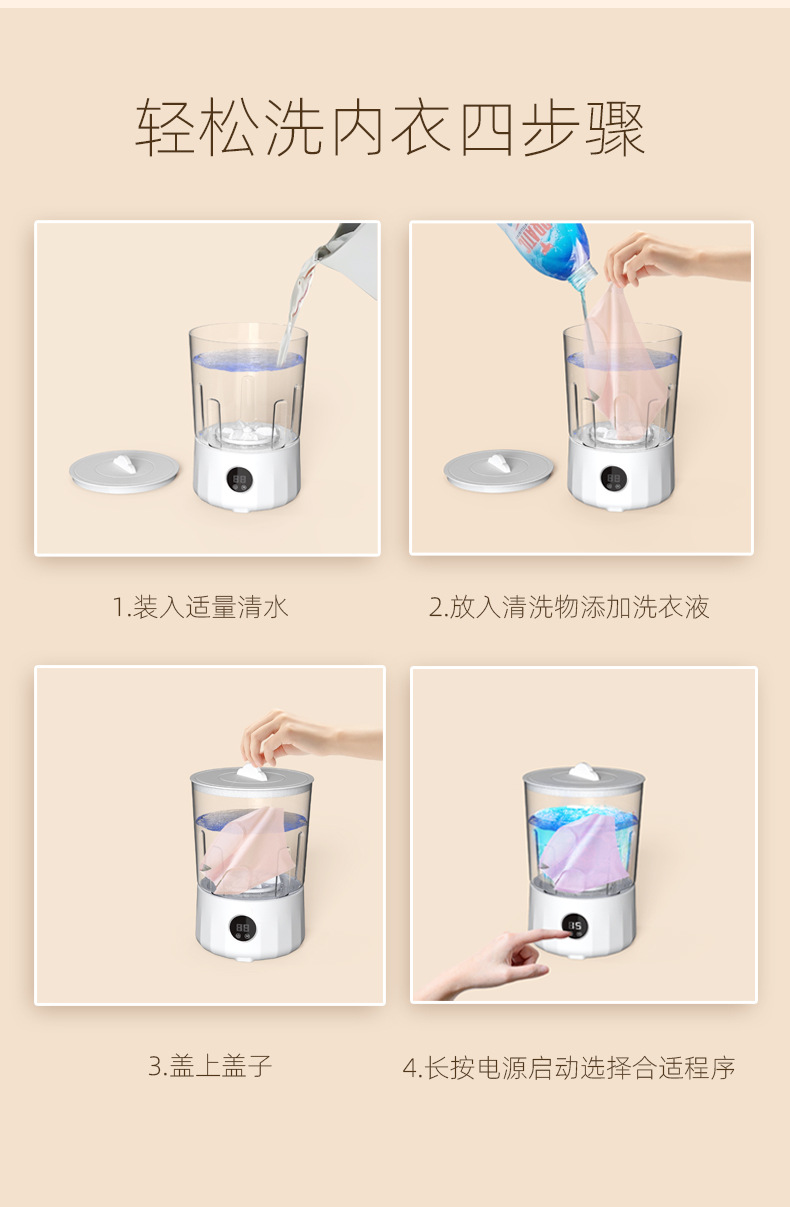 轻松洗内衣四步骤

1.装入适量清水

2.放入清洗物添加洗衣液

3.盖上盖子

4.长按电源启动选择合适程序