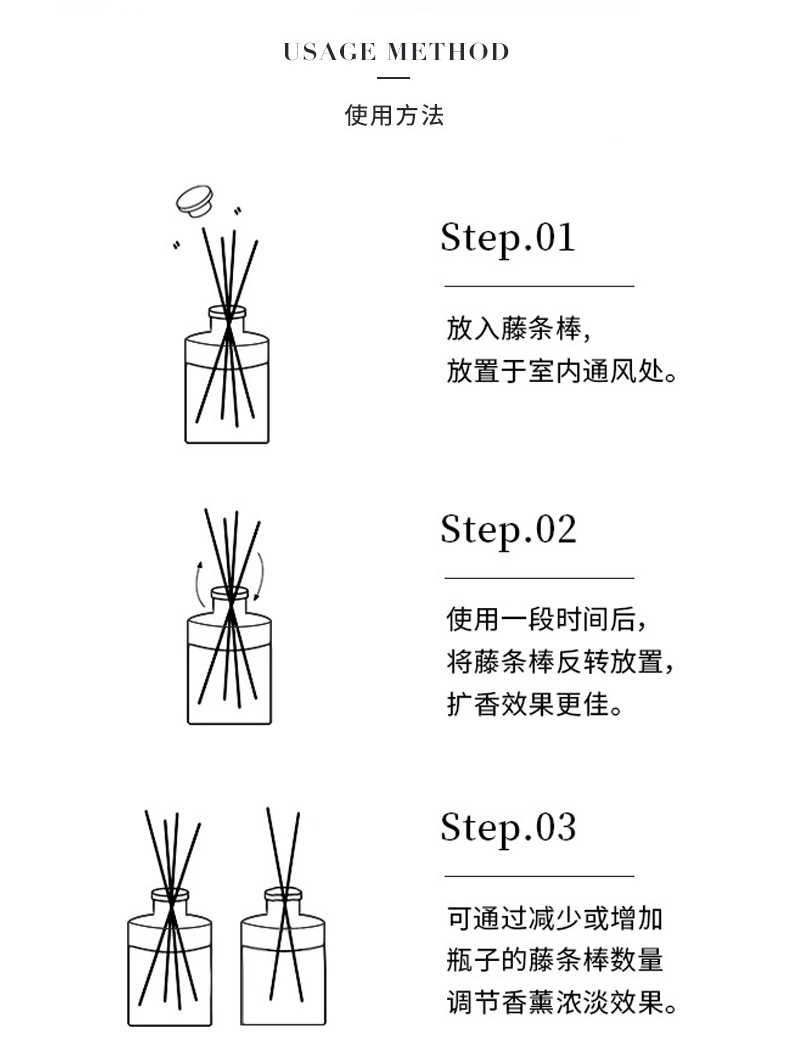 USAGE METHOD

使用方法

Step.01

放入藤条棒,
放置于室内通风处。

Step.02

使用一段时间后,
将藤条棒反转放置,
扩香效果更佳。

Step.03

可通过减少或增加
瓶子的藤条棒数量
调节香薰浓淡效果。