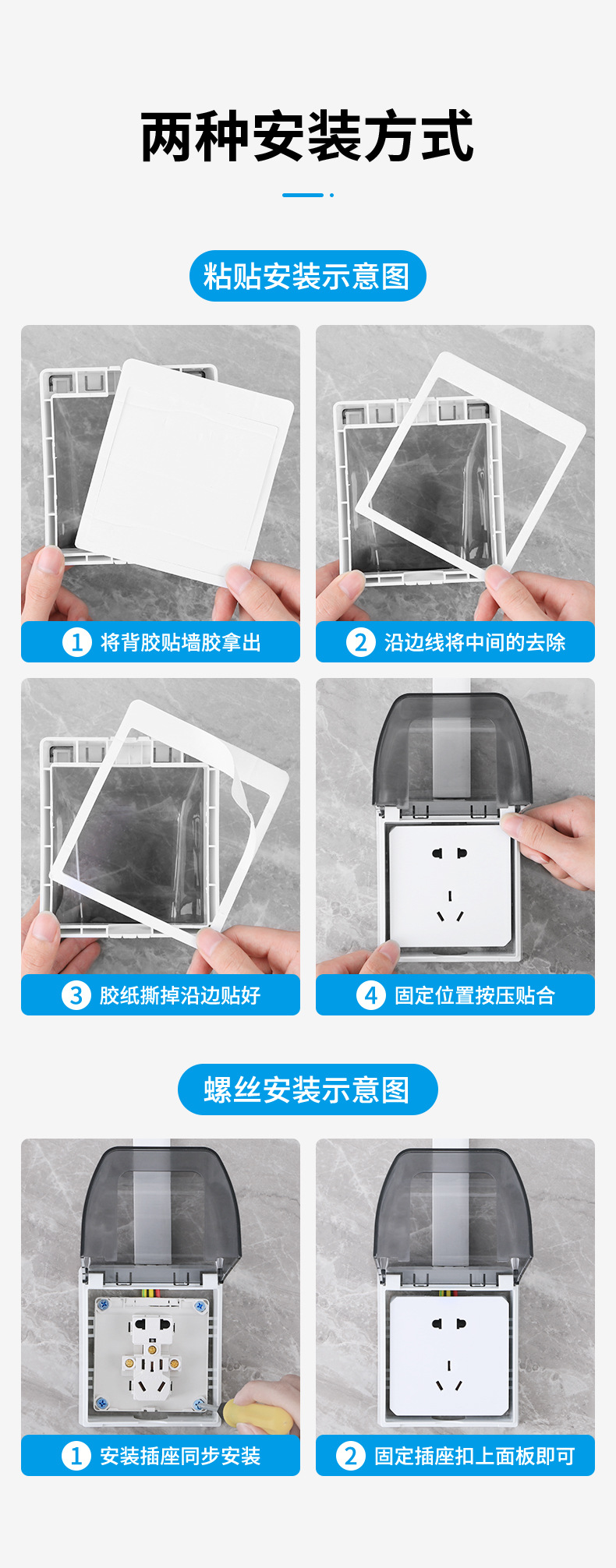 两种安装方式

粘贴安装示意图

1 将背胶贴墙胶拿出

2 沿边线将中间的去除

3 胶纸撕掉沿边贴好

4 固定位置按压贴合

螺丝安装示意图

1 安装插座同步安装

2 固定插座扣上面板即可