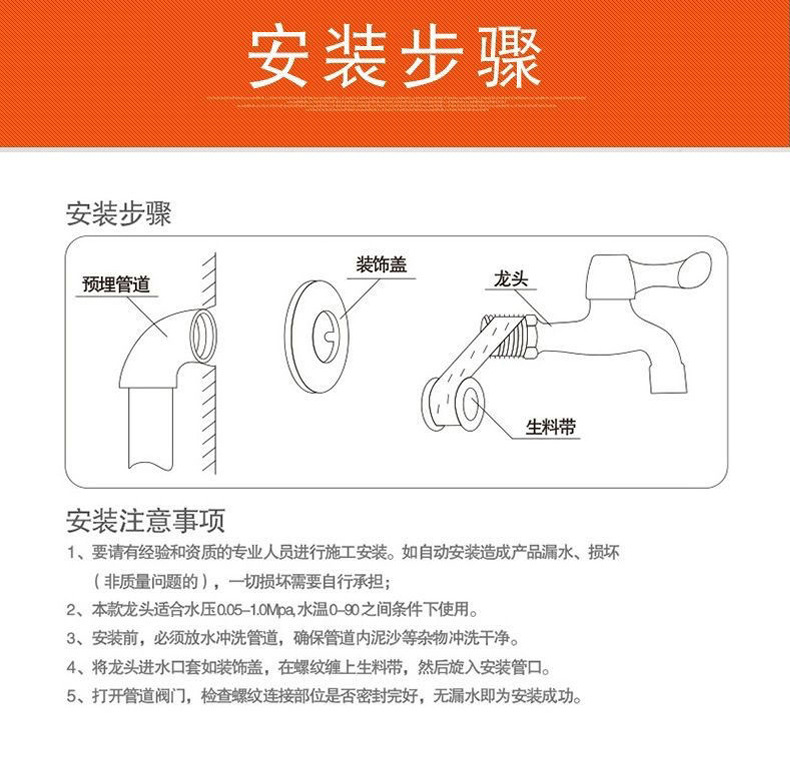 安装步骤

安装步骤

预埋管道

装饰盖

龙头

生料带

安装注意事项

1、要请有经验和资质的专业人员进行施工安装。如自动安装造成产品漏水、损坏（非质量问题的），一切损坏需要自行承担；

2、本款龙头适合水压0.05-1.0Mpa,水温0-90之间条件下使用。

3、安装前，必须放水冲洗管道，确保管道内泥沙等杂物冲洗干净。

4、将龙头进水口套如装饰盖，在螺纹缠上生料带，然后旋入安装管口。

5、打开管道阀门，检查螺纹连接部位是否密封完好，无漏水即为安装成功。