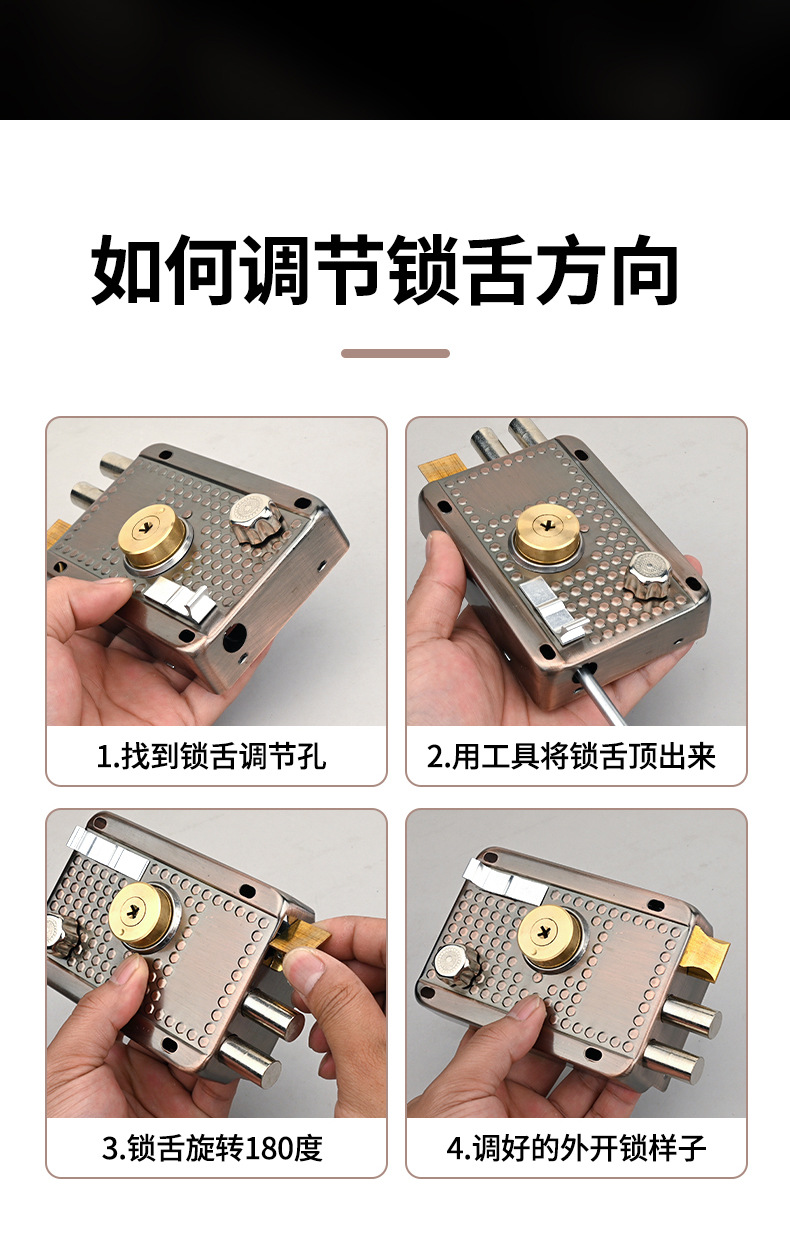 如何调节锁舌方向

1.找到锁舌调节孔

2.用工具将锁舌顶出来

3.锁舌旋转180度

4.调好的外开锁样子