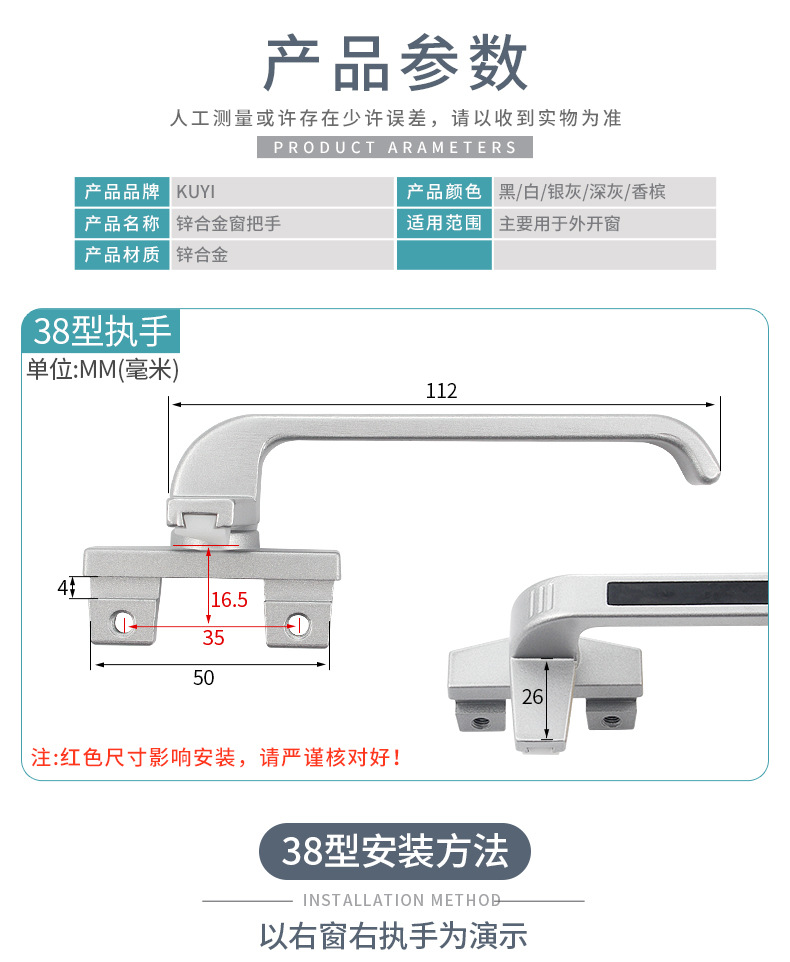 产品参数

人工测量或许存在少许误差，请以收到实物为准

PRODUCT ARAMETERS

| 产品品牌 | KUYI | 产品颜色 | 黑/白/银灰/深灰/香槟 |
|---|---|---|---|
| 产品名称 | 锌合金窗把手 | 适用范围 | 主要用于外开窗 |
| 产品材质 | 锌合金 | | |

38型执手

单位:MM(毫米)

112

4

16.5

35

50

26

注:红色尺寸影响安装，请严谨核对好！

38型安装方法

INSTALLATION METHOD

以右窗右执手为演示