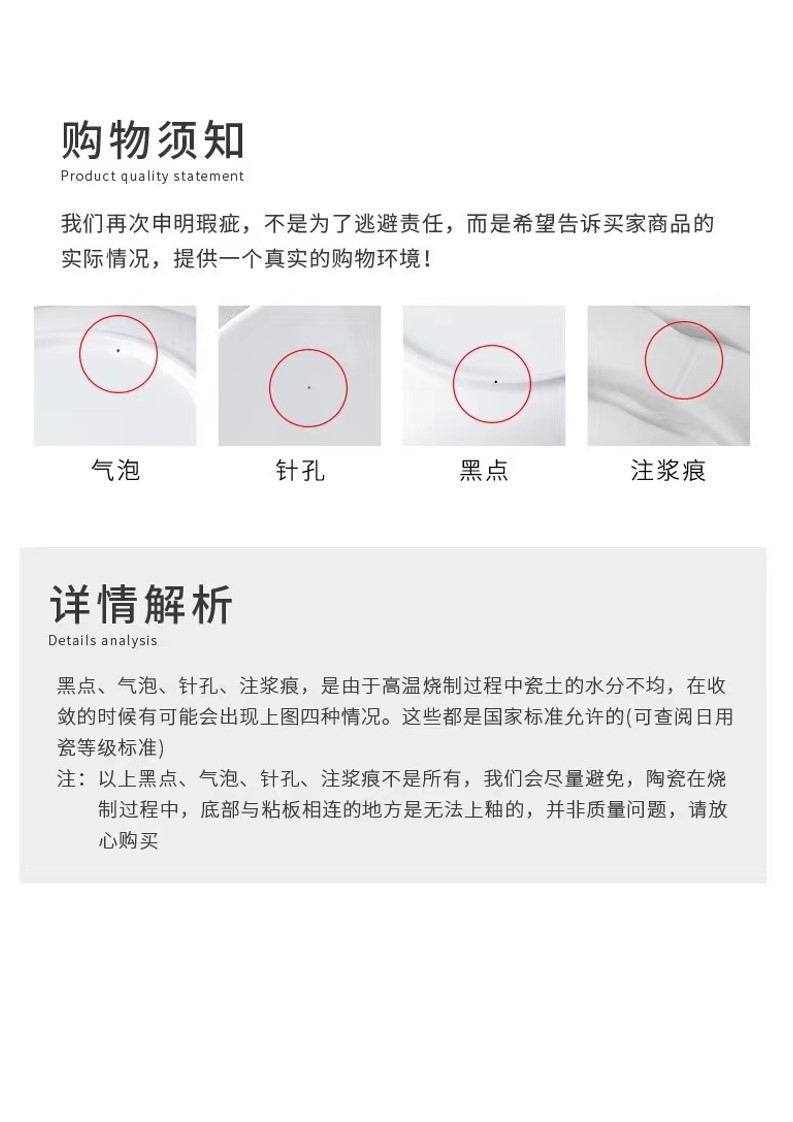 购物须知
Product quality statement

我们再次申明瑕疵，不是为了逃避责任，而是希望告诉买家商品的实际情况，提供一个真实的购物环境！

气泡

针孔

黑点

注浆痕

详情解析
Details analysis

黑点、气泡、针孔、注浆痕，是由于高温烧制过程中瓷土的水分不均，在收敛的时候有可能会出现上图四种情况。这些都是国家标准允许的(可查阅日用瓷等级标准)

注：以上黑点、气泡、针孔、注浆痕不是所有，我们会尽量避免，陶瓷在烧制过程中，底部与粘板相连的地方是无法上釉的，并非质量问题，请放心购买