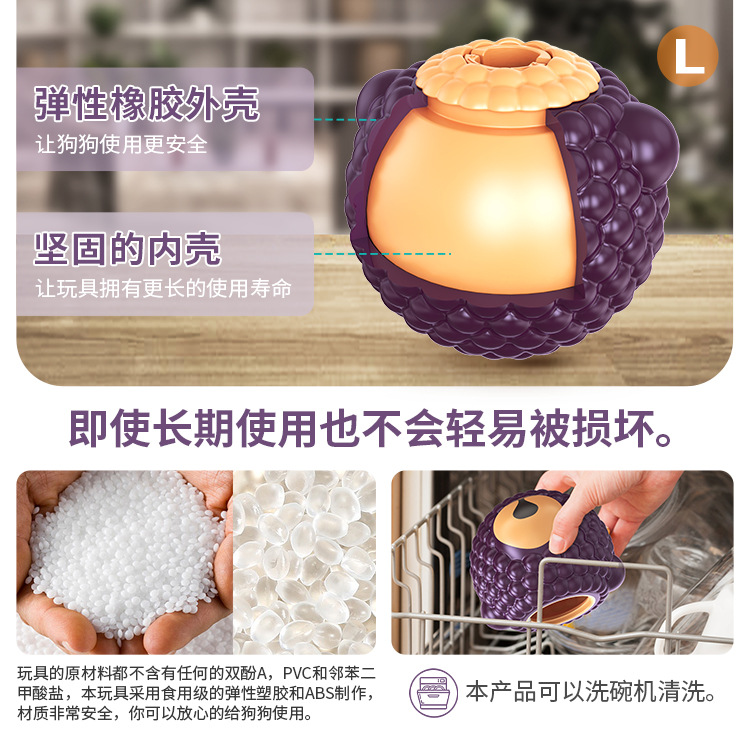 L

弹性橡胶外壳
让狗狗使用更安全

坚固的内壳
让玩具拥有更长的使用寿命

即使长期使用也不会轻易被损坏。

玩具的原材料都不含有任何的双酚A，PVC和邻苯二甲酸盐，本玩具采用食用级的弹性塑胶和ABS制作，材质非常安全，你可以放心的给狗狗使用。

本产品可以洗碗机清洗。