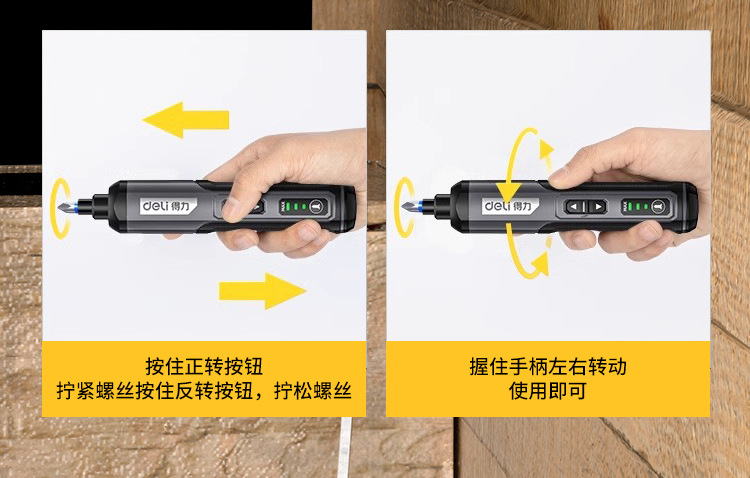 deli 得力

MAX

按住正转按钮
拧紧螺丝按住反转按钮，拧松螺丝

deli 得力

MAX

握住手柄左右转动
使用即可