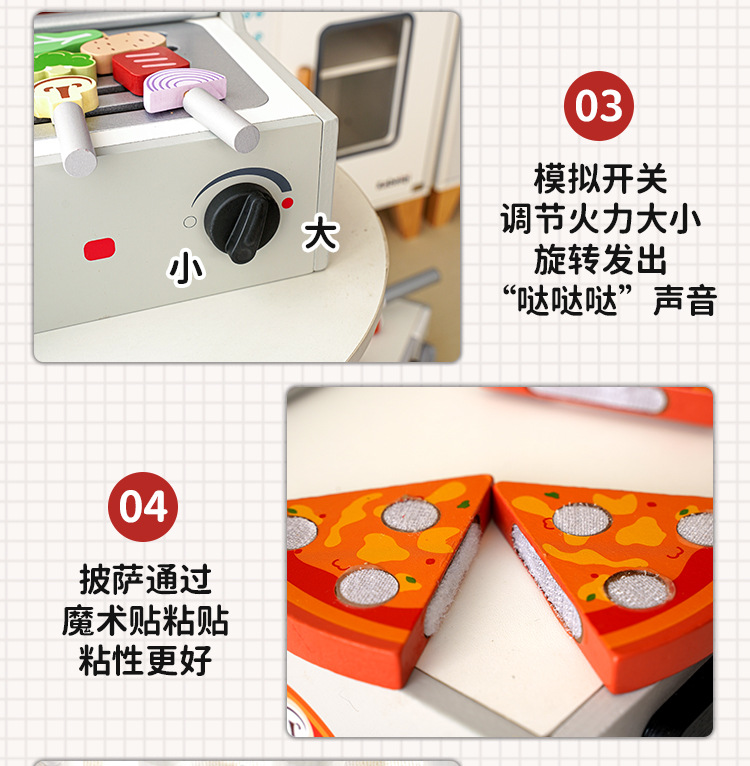 小

大

03

模拟开关
调节火力大小
旋转发出
“哒哒哒”声音

04

披萨通过
魔术贴粘贴
粘性更好