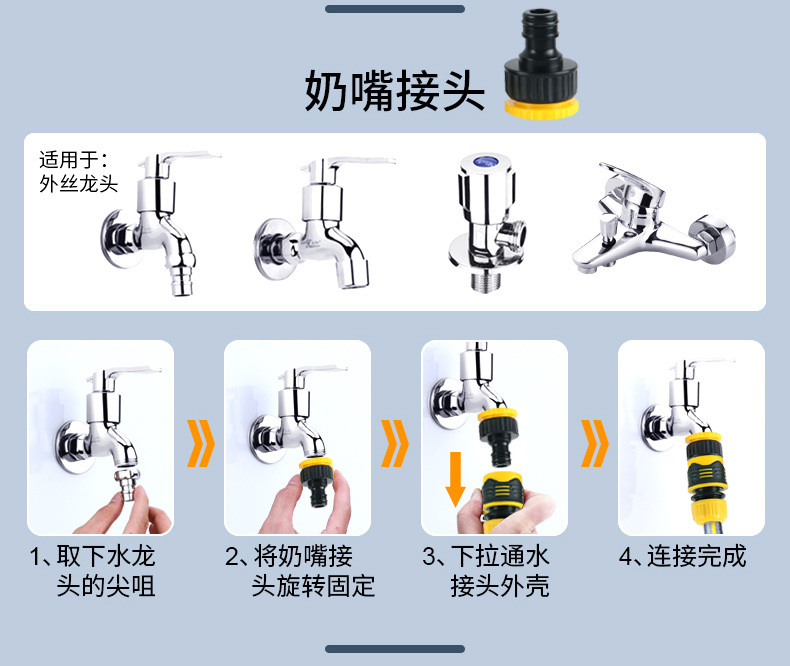 奶嘴接头

适用于：
外丝龙头

1、取下水龙头的尖咀

2、将奶嘴接头旋转固定

3、下拉通水接头外壳

4、连接完成