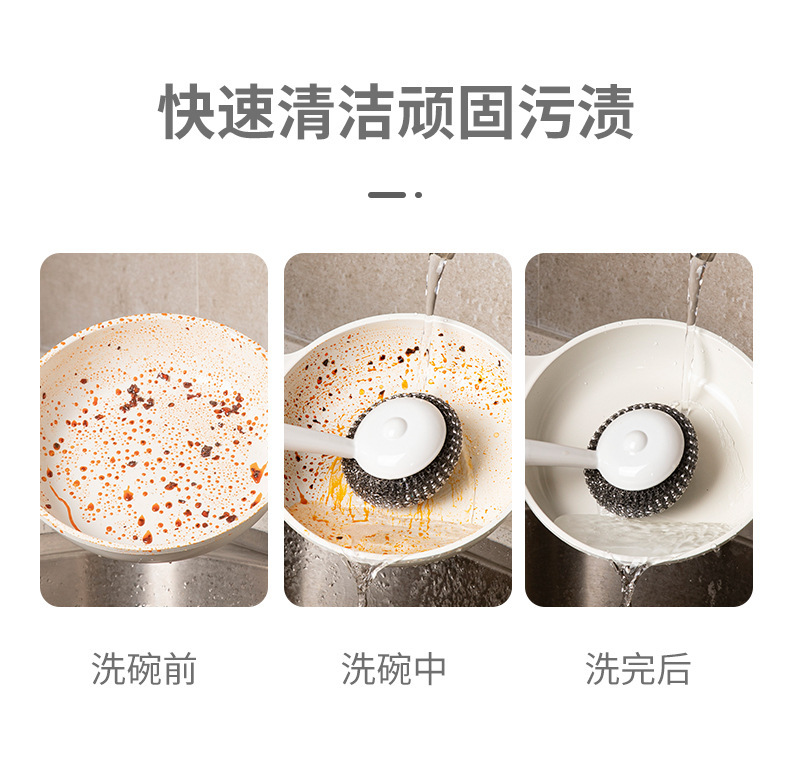 快速清洁顽固污渍

洗碗前

洗碗中

洗完后