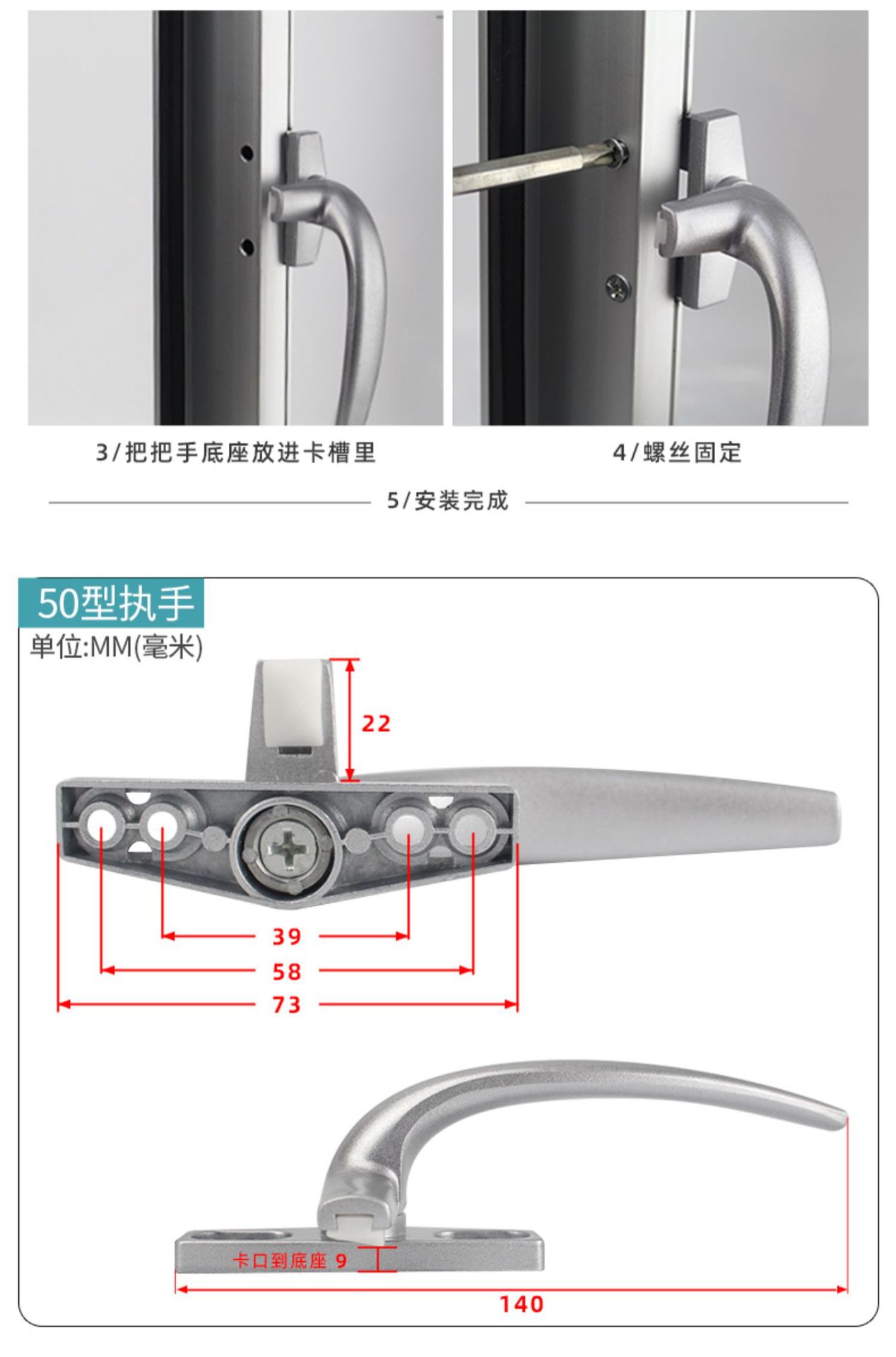 3/把把手底座放进卡槽里

4/螺丝固定

5/安装完成

50型执手

单位:MM(毫米)

22

39

58

73

卡口到底座 9

140