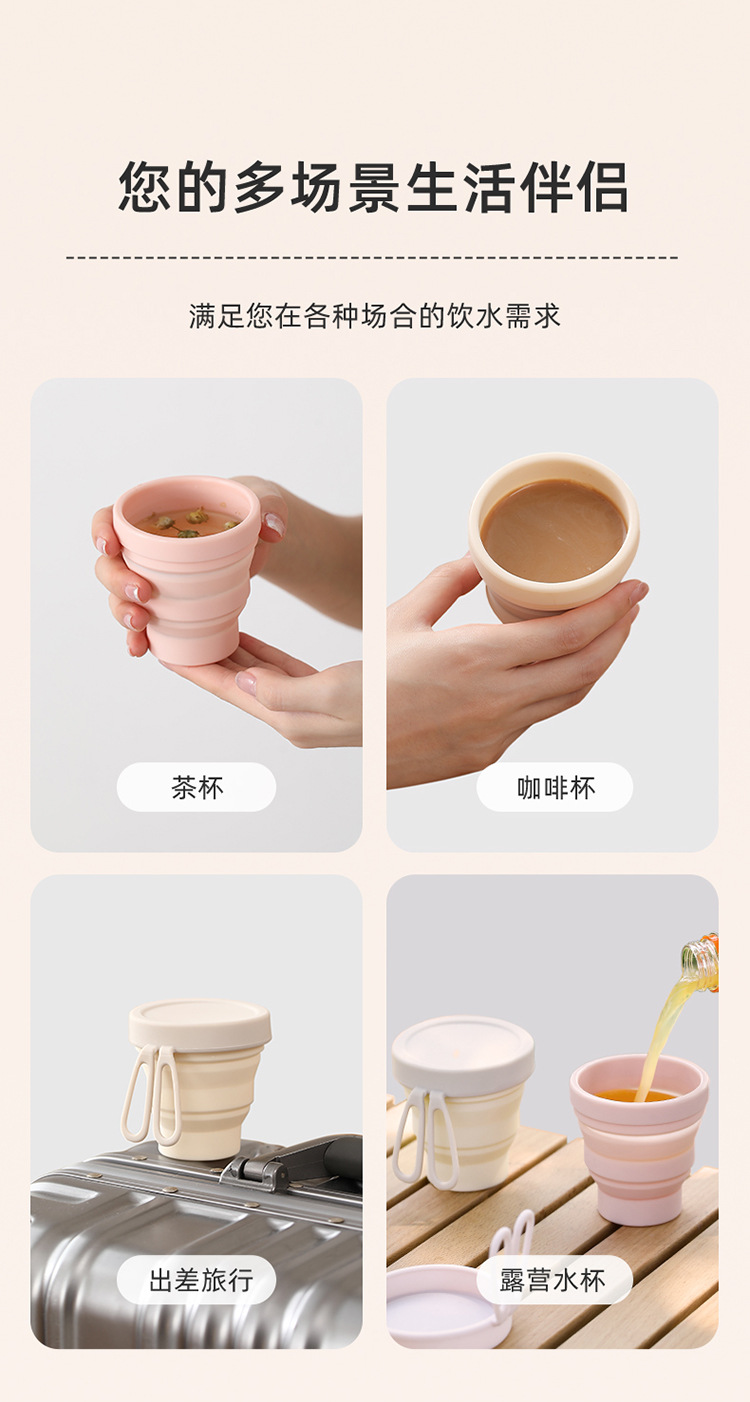 您的多场景生活伴侣

满足您在各种场合的饮水需求

茶杯

咖啡杯

出差旅行

露营水杯