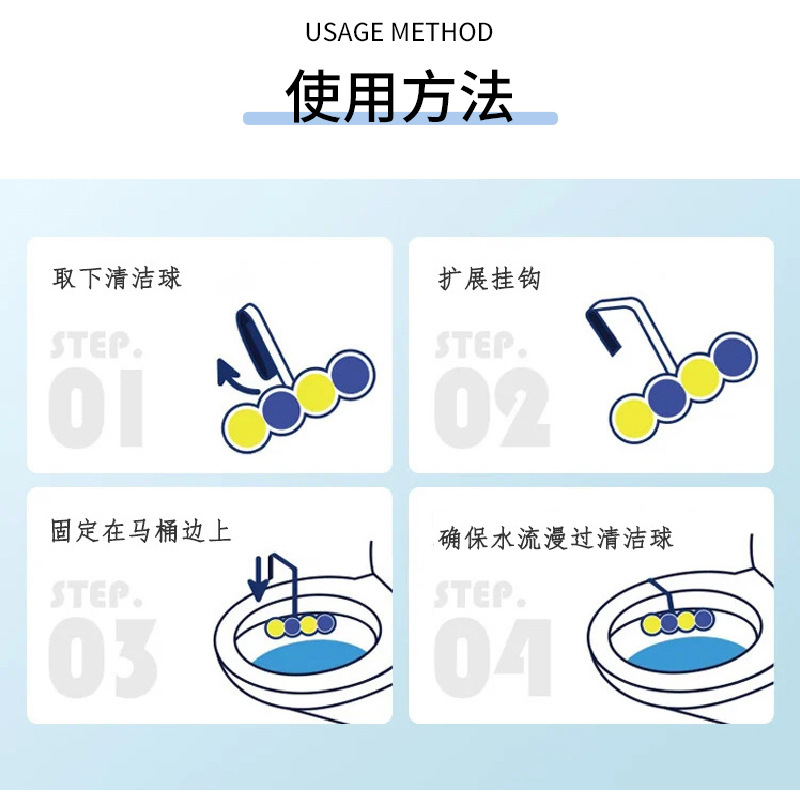 USAGE METHOD

使用方法

取下清洁球

STEP.
01

扩展挂钩

STEP.
02

固定在马桶边上

STEP.
03

确保水流漫过清洁球

STEP.
04